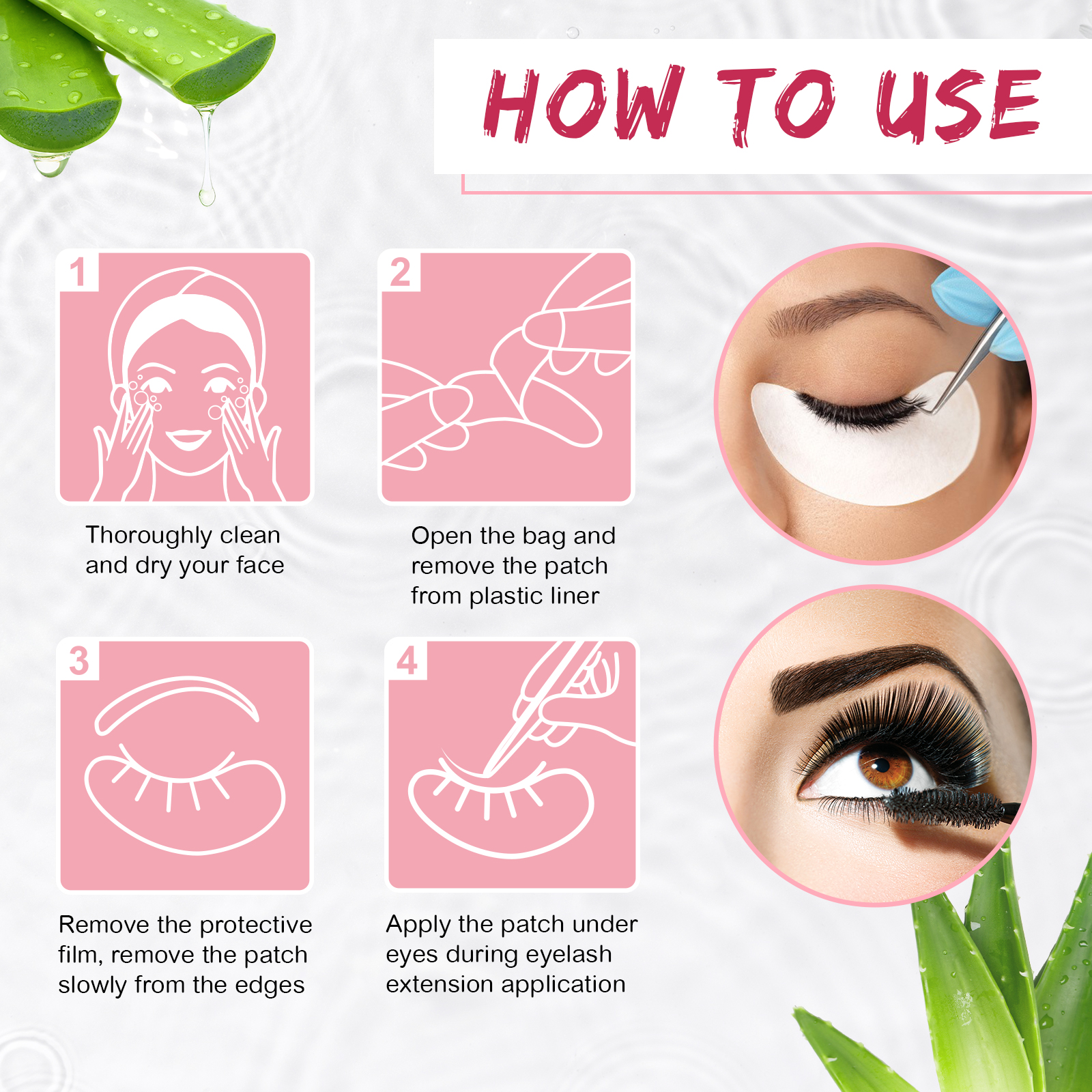 HOW TO USE

1

Thoroughly clean and dry your face

2

Open the bag and remove the patch from plastic liner

3

Remove the protective film, remove the patch slowly from the edges

4

Apply the patch under eyes during eyelash extension application