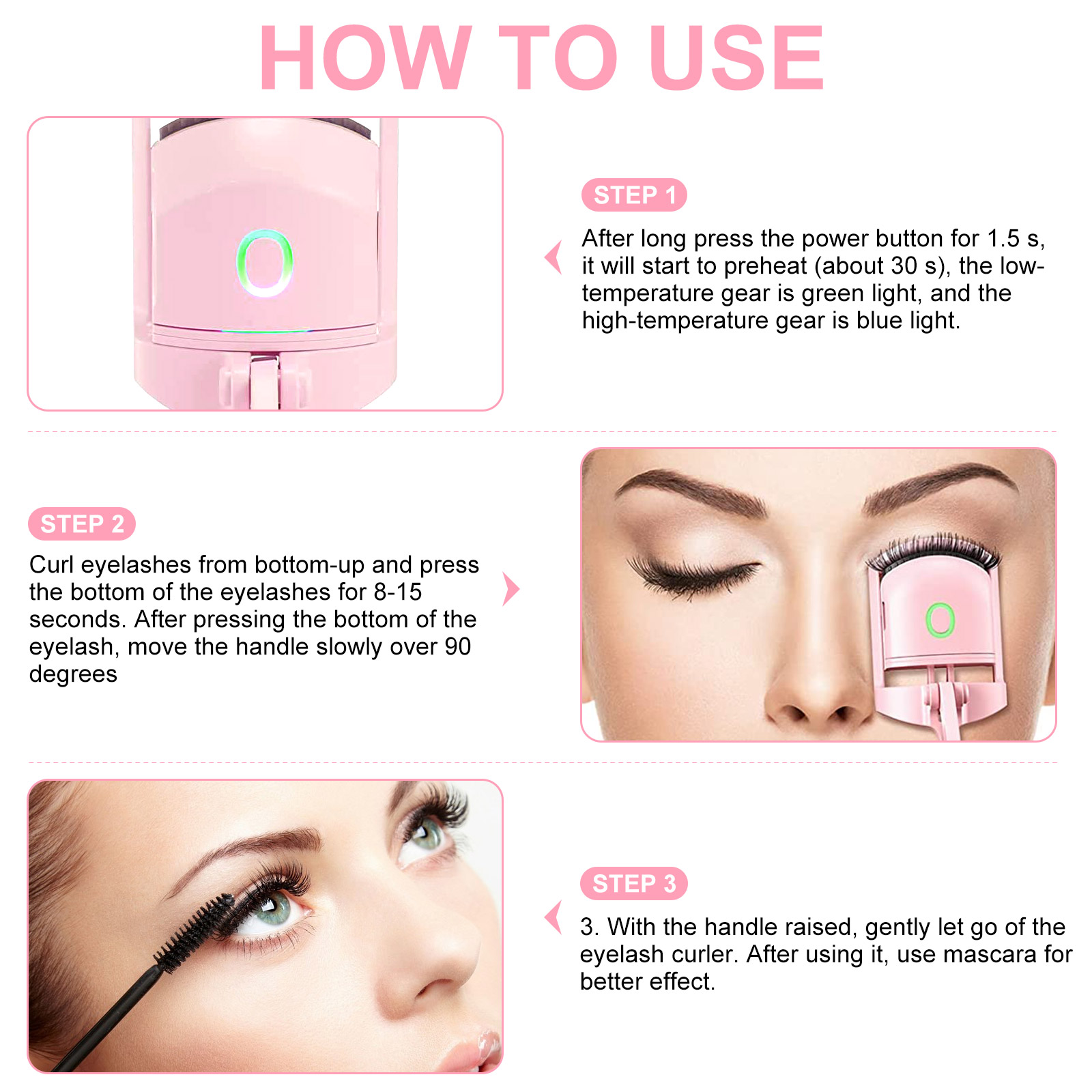 HOW TO USE

STEP 1

After long press the power button for 1.5 s, it will start to preheat (about 30 s), the low-temperature gear is green light, and the high-temperature gear is blue light.

STEP 2

Curl eyelashes from bottom-up and press the bottom of the eyelashes for 8-15 seconds. After pressing the bottom of the eyelash, move the handle slowly over 90 degrees

STEP 3

3. With the handle raised, gently let go of the eyelash curler. After using it, use mascara for better effect.