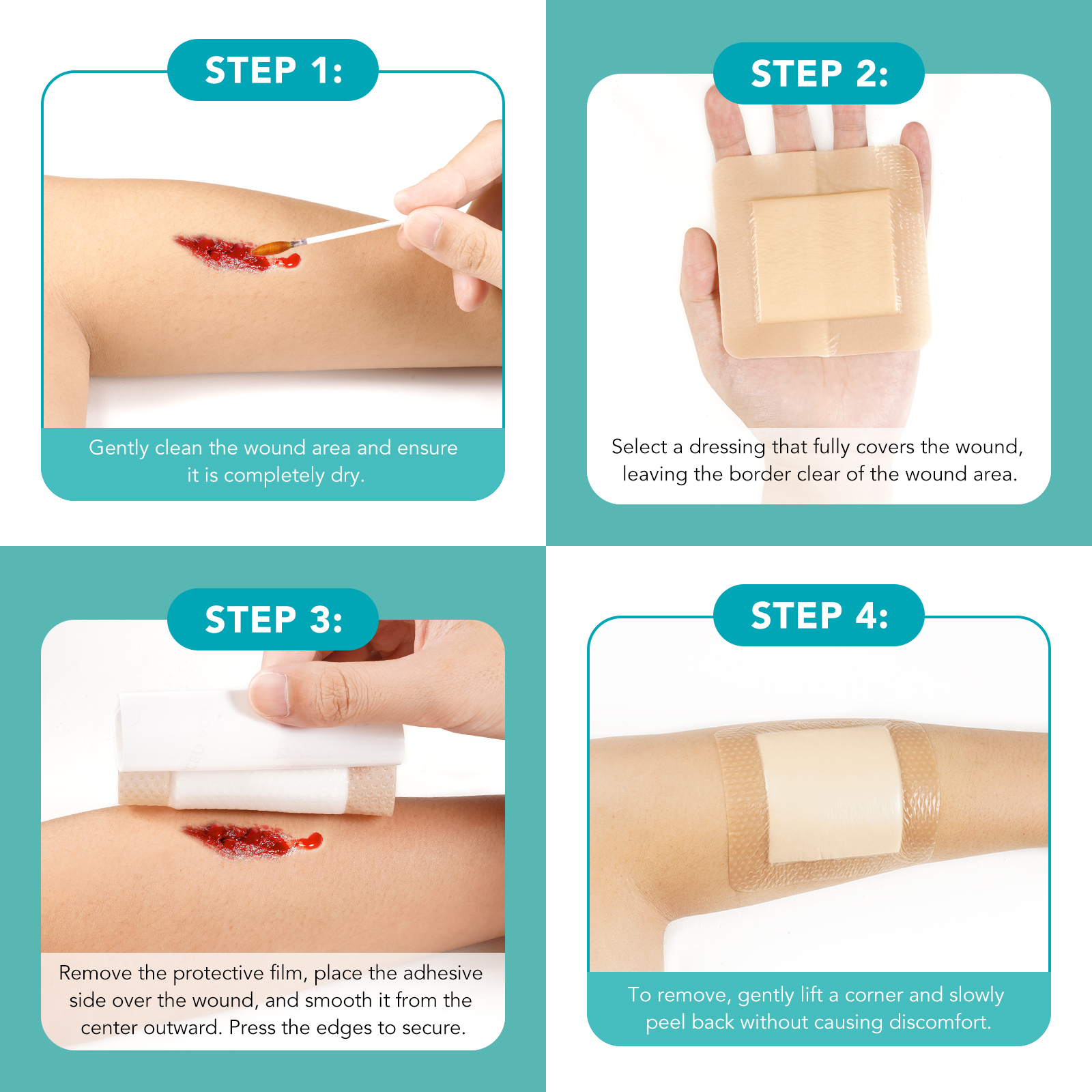 STEP 1:

Gently clean the wound area and ensure it is completely dry.

STEP 2:

Select a dressing that fully covers the wound, leaving the border clear of the wound area.

STEP 3:

Remove the protective film, place the adhesive side over the wound, and smooth it from the center outward. Press the edges to secure.

STEP 4:

To remove, gently lift a corner and slowly peel back without causing discomfort.