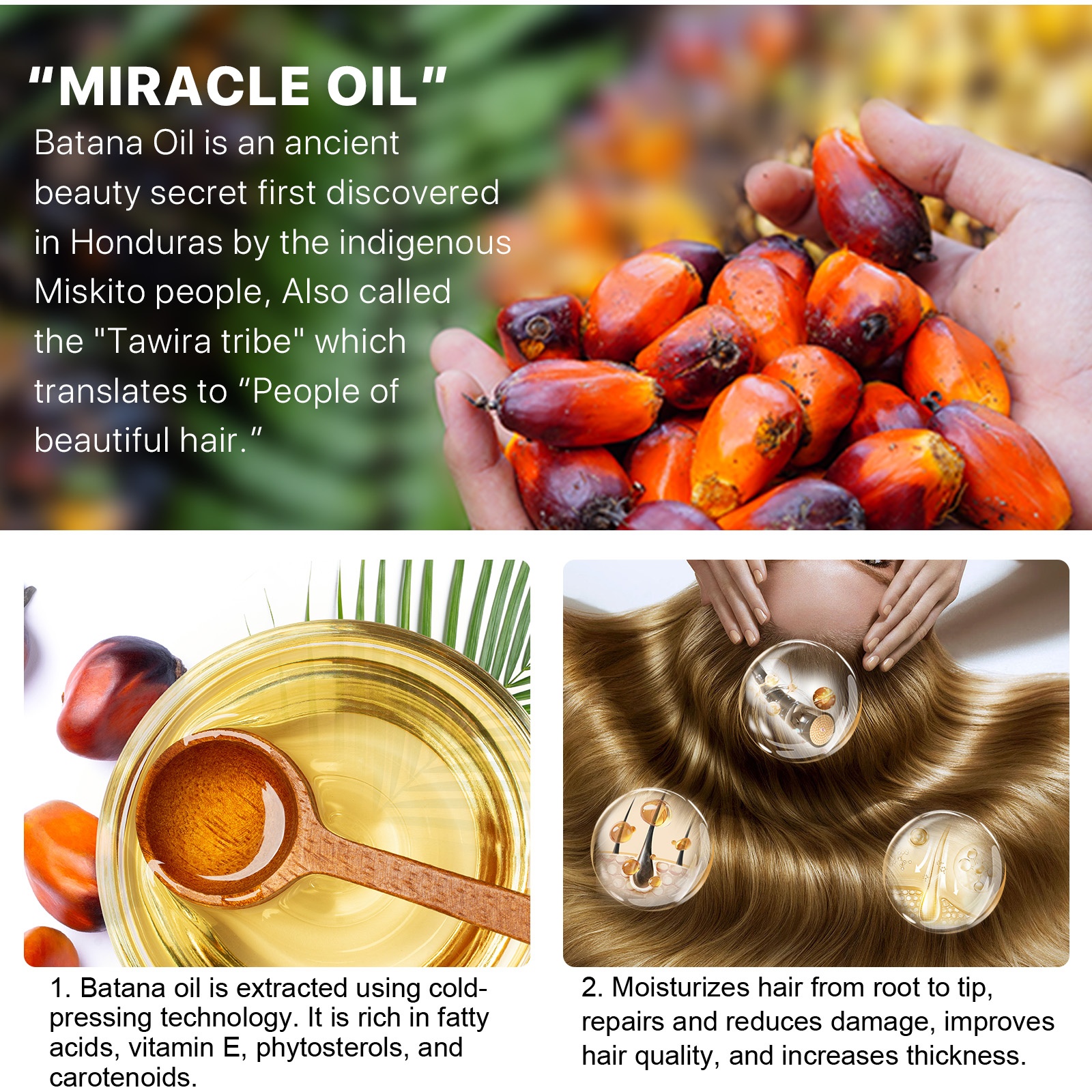 "MIRACLE OIL"

Batana Oil is an ancient beauty secret first discovered in Honduras by the indigenous Miskito people, Also called the "Tawira tribe" which translates to “People of beautiful hair.”

1. Batana oil is extracted using cold-pressing technology. It is rich in fatty acids, vitamin E, phytosterols, and carotenoids.

2. Moisturizes hair from root to tip, repairs and reduces damage, improves hair quality, and increases thickness.