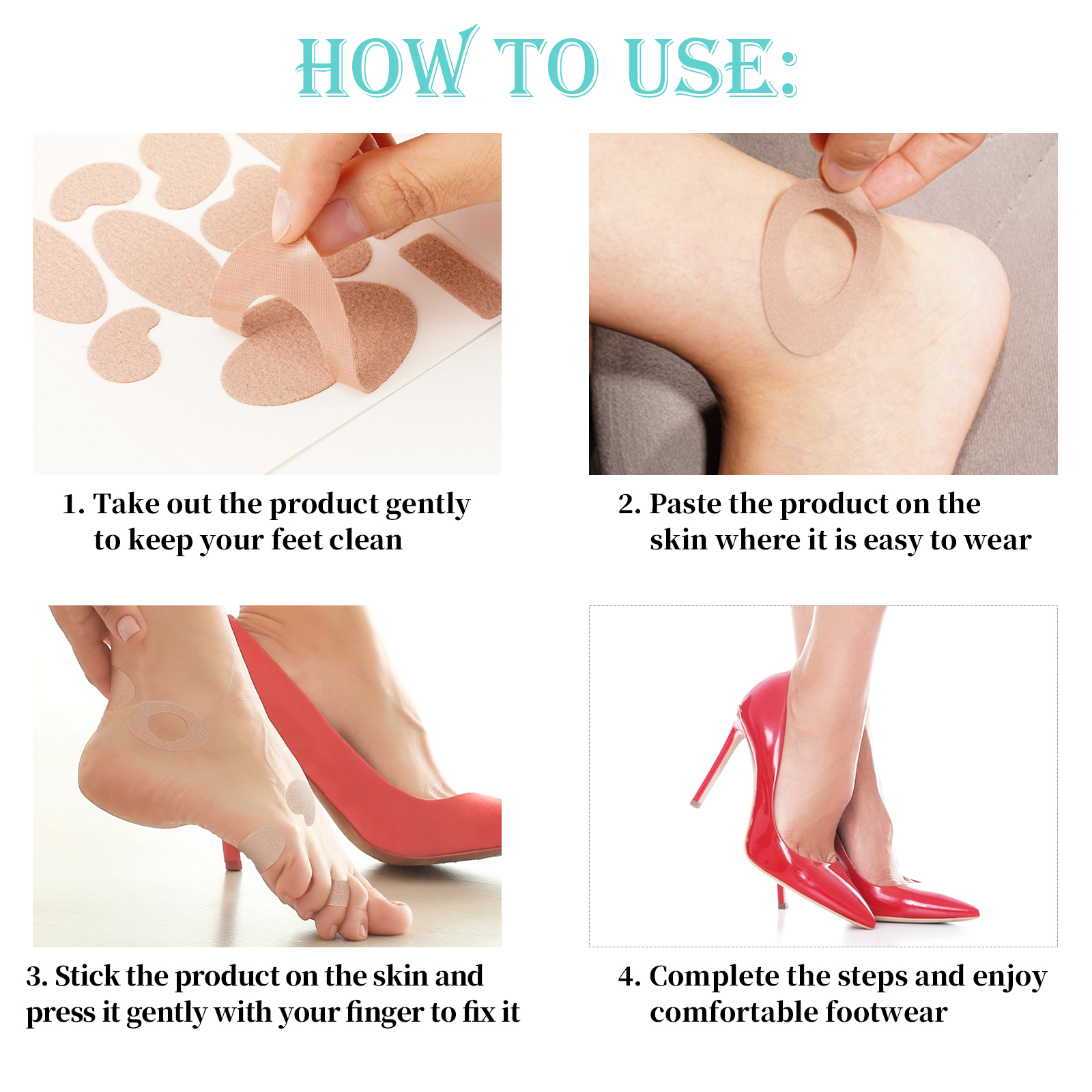 HOW TO USE:

1. Take out the product gently to keep your feet clean

2. Paste the product on the skin where it is easy to wear

3. Stick the product on the skin and press it gently with your finger to fix it

4. Complete the steps and enjoy comfortable footwear