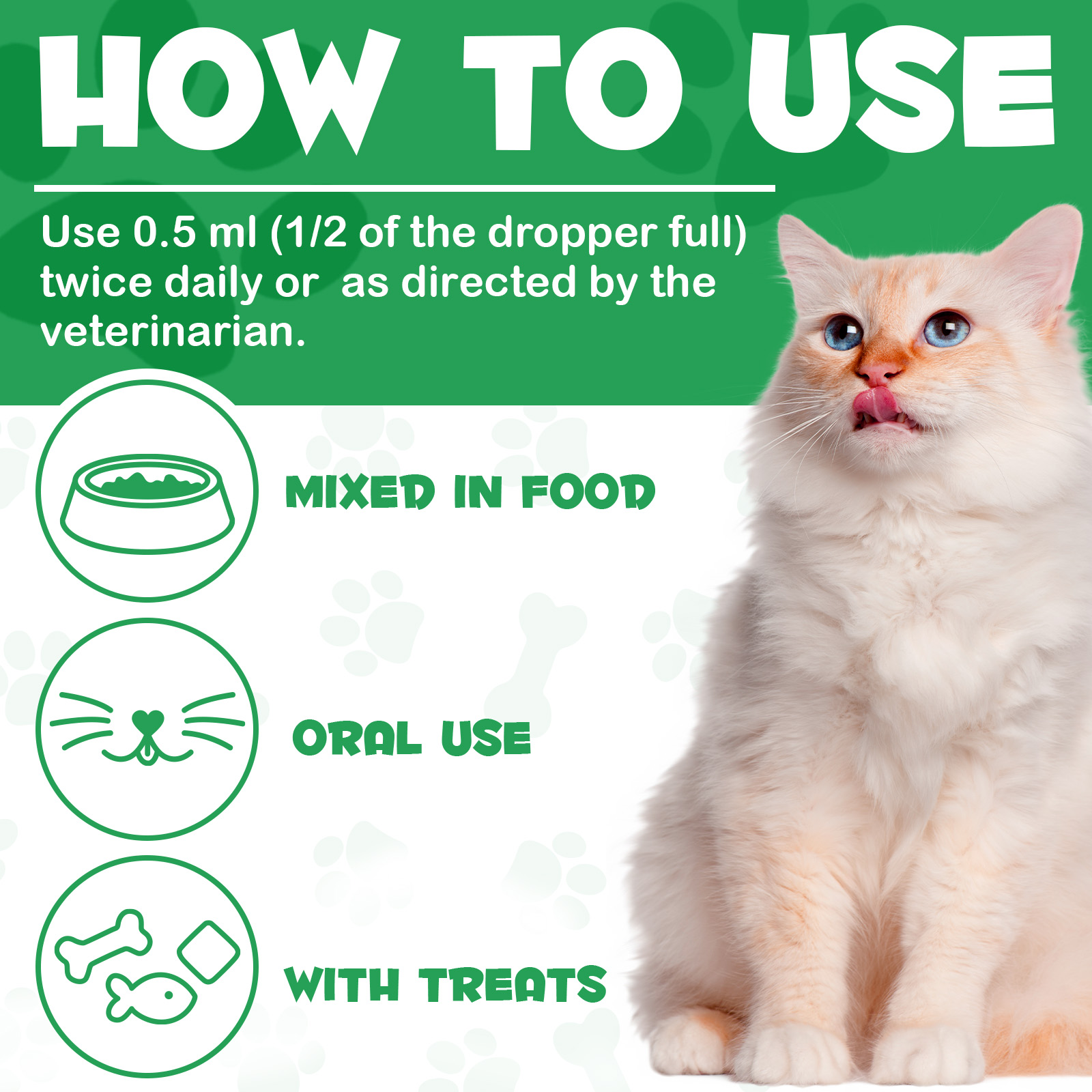 HOW TO USE

Use 0.5 ml (1/2 of the dropper full) twice daily or  as directed by the veterinarian.

MIXED IN FOOD

ORAL USE

WITH TREATS