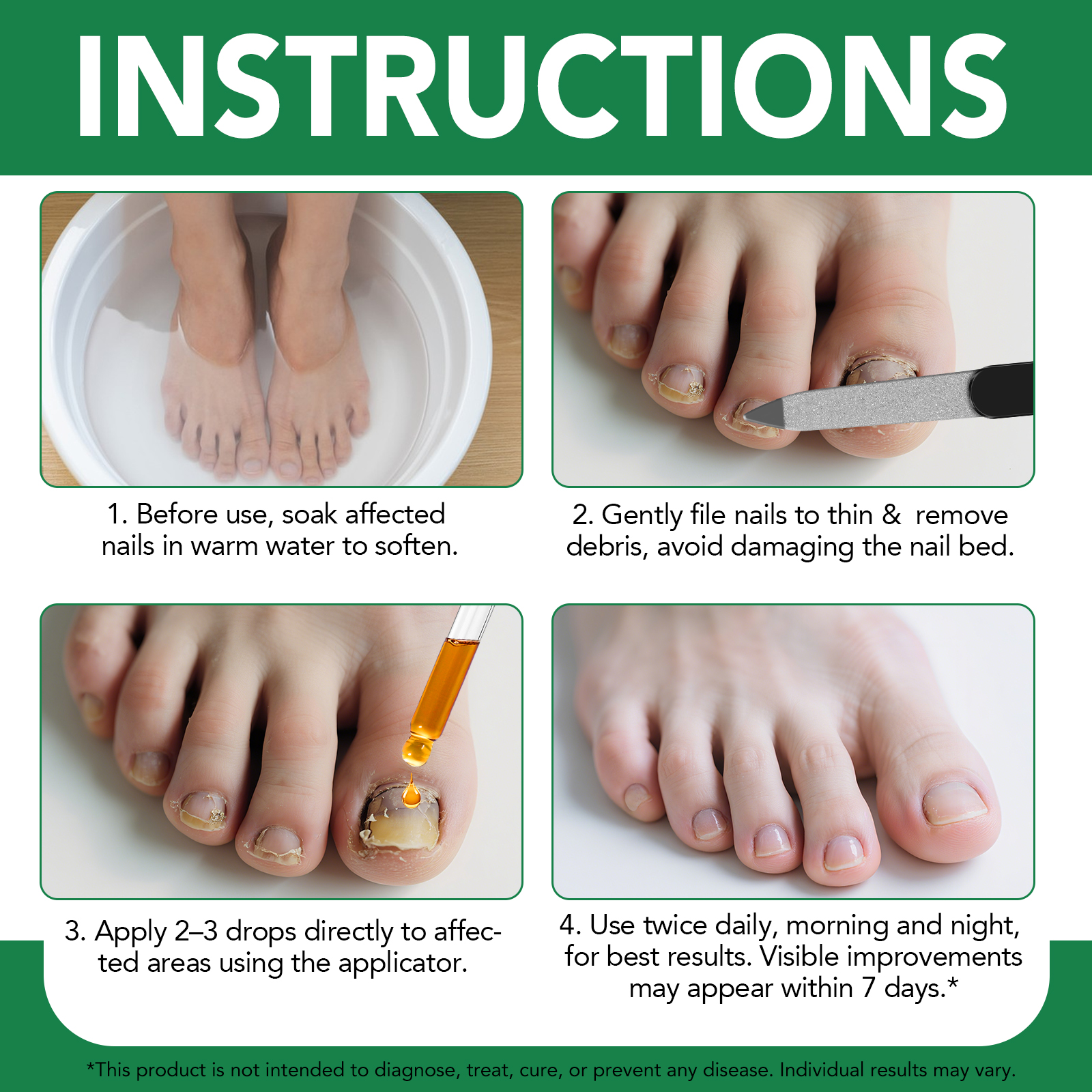 INSTRUCTIONS

1. Before use, soak affected nails in warm water to soften.

2. Gently file nails to thin &  remove debris, avoid damaging the nail bed.

3. Apply 2–3 drops directly to affected areas using the applicator.

4. Use twice daily, morning and night, for best results. Visible improvements may appear within 7 days.*

*This product is not intended to diagnose, treat, cure, or prevent any disease. Individual results may vary.