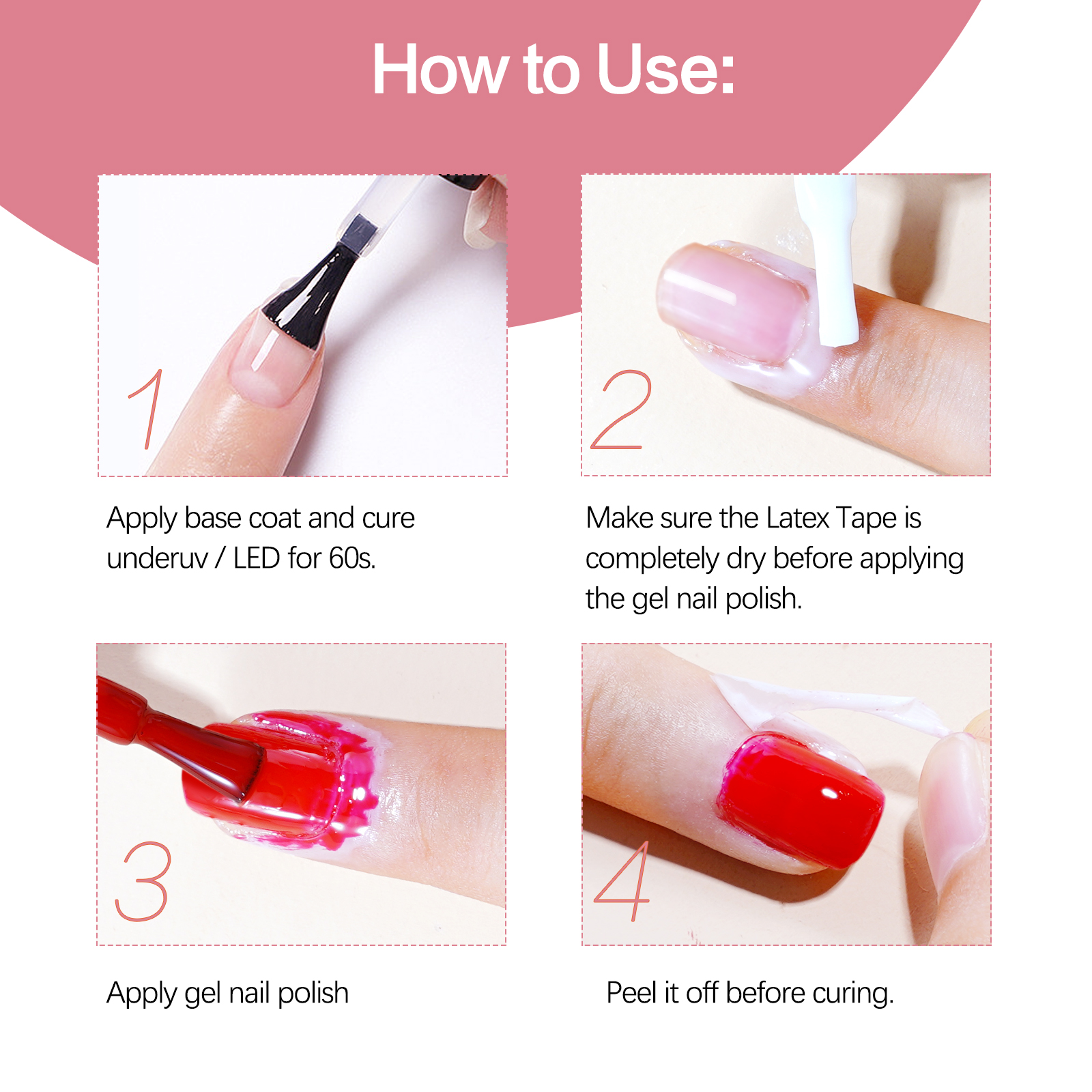 How to Use:

1

Apply base coat and cure underuv / LED for 60s.

2

Make sure the Latex Tape is completely dry before applying the gel nail polish.

3

Apply gel nail polish

4

Peel it off before curing.