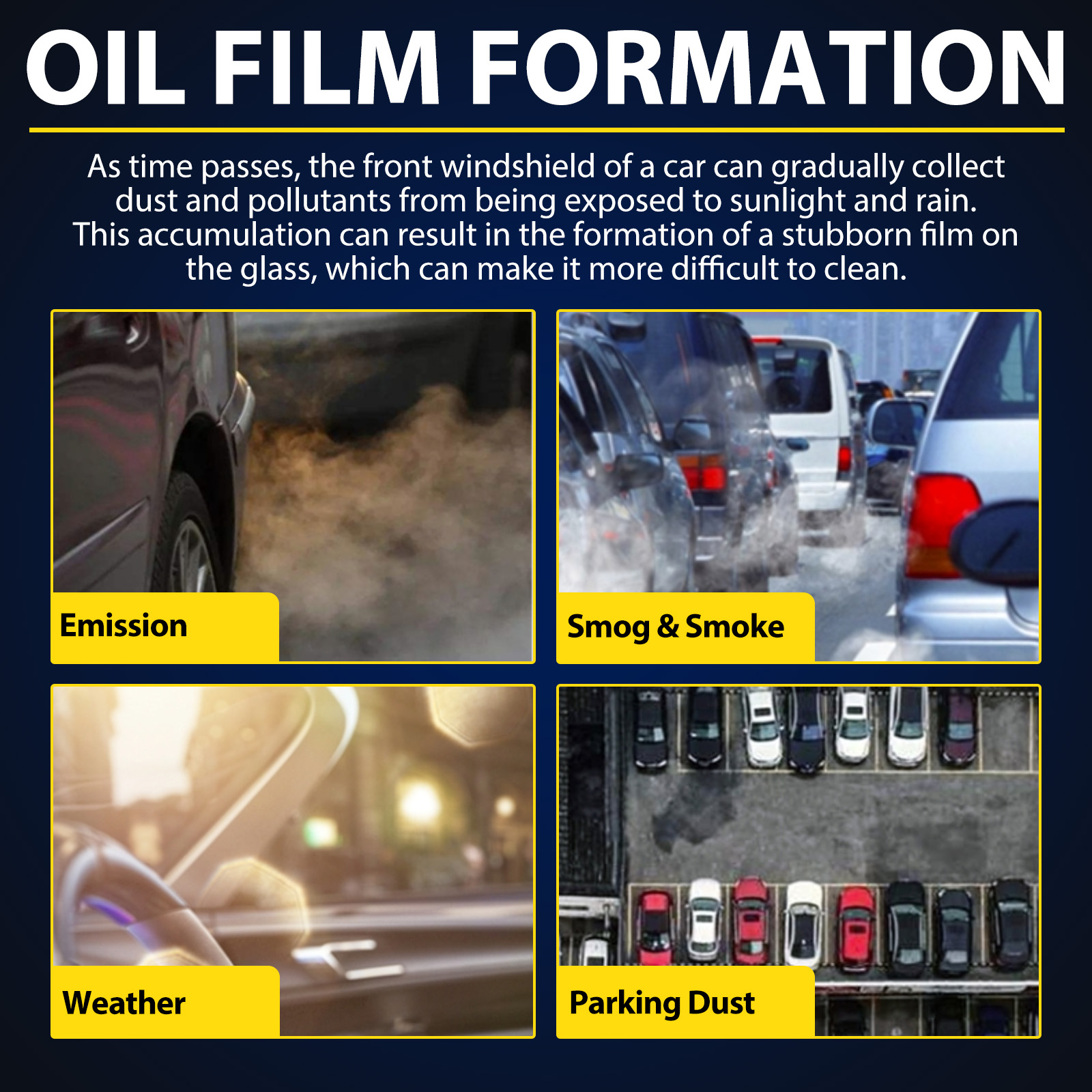 OIL FILM FORMATION

As time passes, the front windshield of a car can gradually collect dust and pollutants from being exposed to sunlight and rain. This accumulation can result in the formation of a stubborn film on the glass, which can make it more difficult to clean.

Emission

Smog & Smoke

Weather

Parking Dust