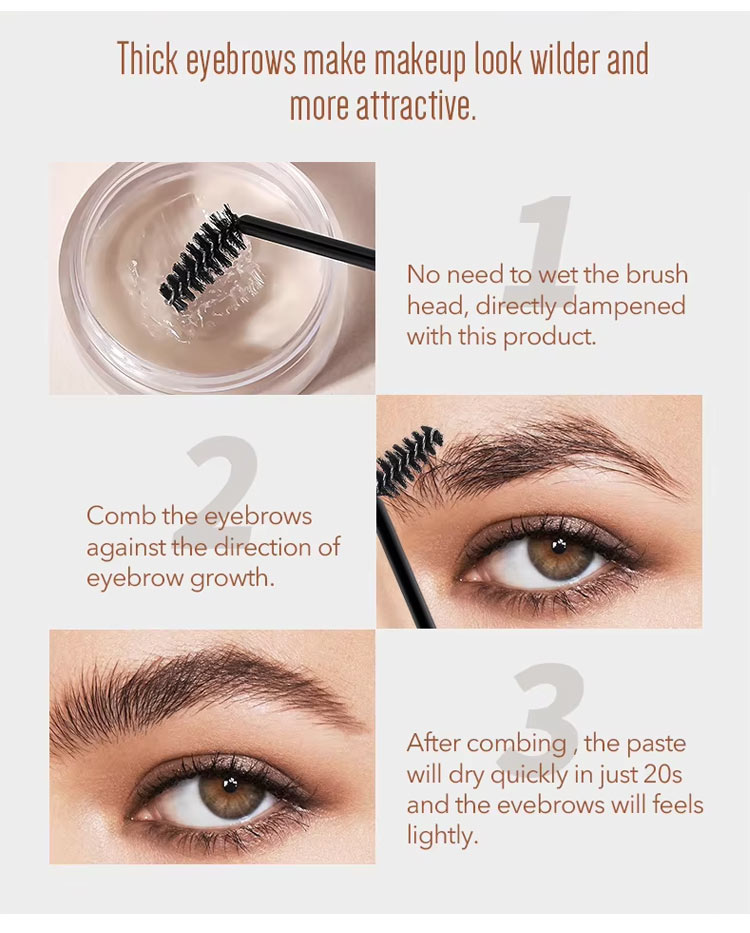 Thick eyebrows make makeup look wilder and more attractive.

1

No need to wet the brush head, directly dampened with this product.

2

Comb the eyebrows against the direction of eyebrow growth.

3

After combing , the paste will dry quickly in just 20s and the evebrows will feels lightly.