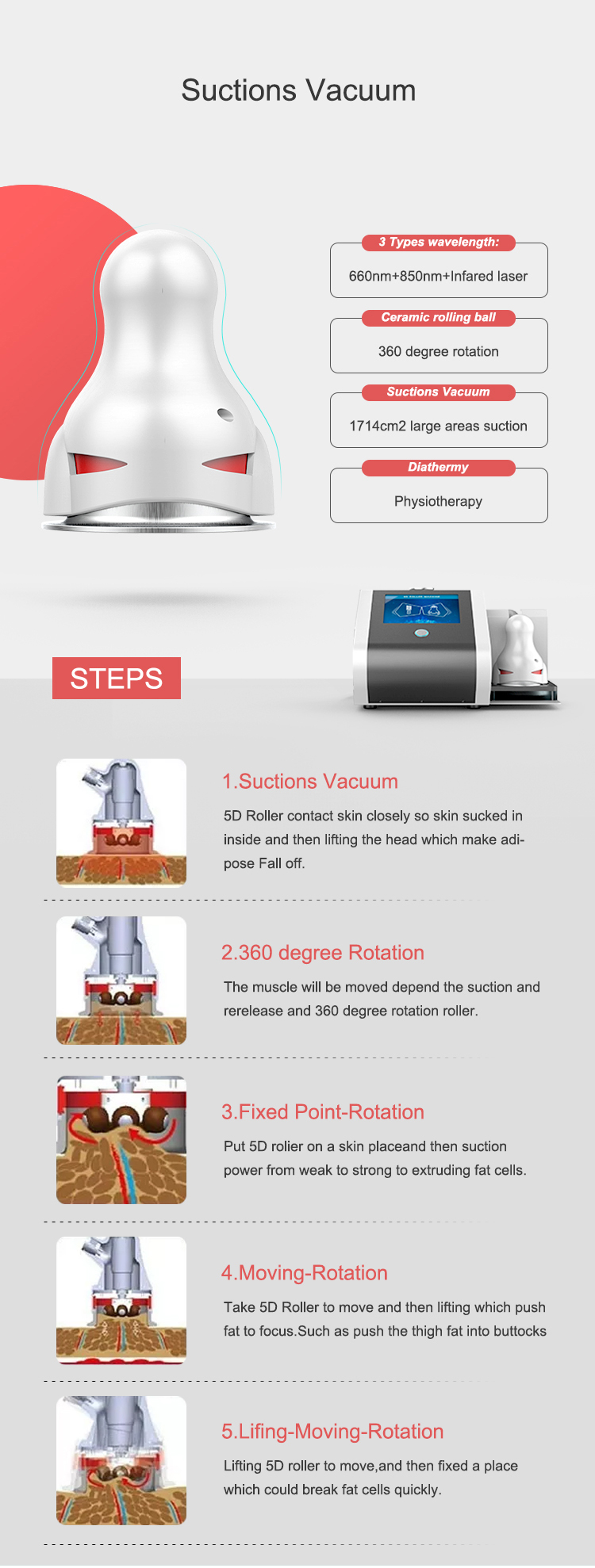 Suctions Vacuum

3 Types wavelength:
660nm+850nm+Infared laser

Ceramic rolling ball
360 degree rotation

Suctions Vacuum
1714cm2 large areas suction

Diathermy
Physiotherapy

STEPS

1.Suctions Vacuum
5D Roller contact skin closely so skin sucked in inside and then lifting the head which make adipose Fall off.

2.360 degree Rotation
The muscle will be moved depend the suction and rerelease and 360 degree rotation roller.

3.Fixed Point-Rotation
Put 5D rolier on a skin placeand then suction power from weak to strong to extruding fat cells.

4.Moving-Rotation
Take 5D Roller to move and then lifting which push fat to focus.Such as push the thigh fat into buttocks

5.Lifing-Moving-Rotation
Lifting 5D roller to move,and then fixed a place which could break fat cells quickly.