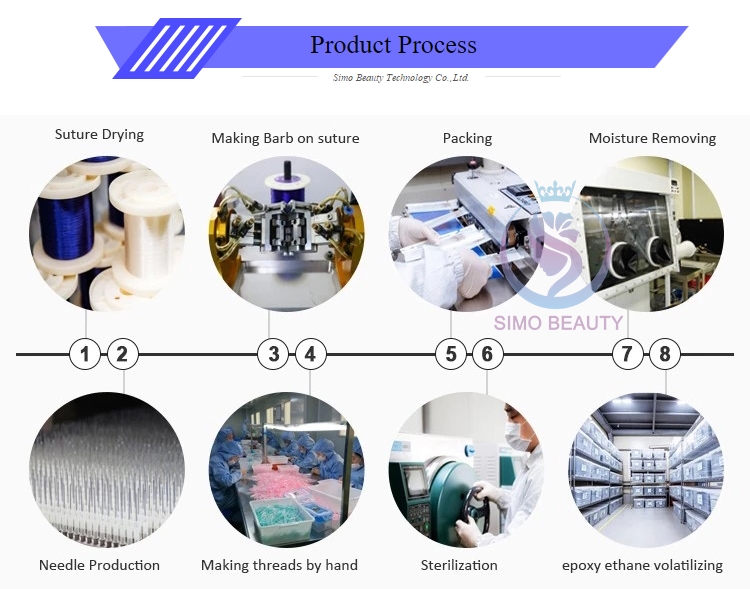 Product Process

Simo Beauty Technology Co.,Ltd.

Suture Drying

Making Barb on suture

Packing

Moisture Removing

SIMO BEAUTY

1 2 3 4 5 6 7 8

Needle Production

Making threads by hand

Sterilization

epoxy ethane volatilizing