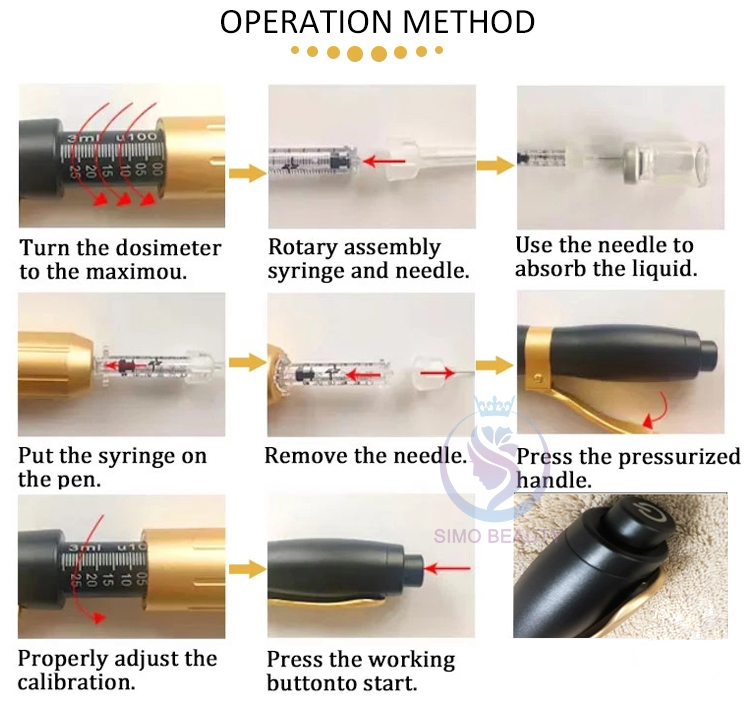 OPERATION METHOD

3ml u100 25 20 15 10 05 00

Turn the dosimeter to the maximou.

Rotary assembly syringe and needle.

Use the needle to absorb the liquid.

Put the syringe on the pen.

Remove the needle.

Press the pressurized handle.

SIMO BEAUTY

3ml u10 25 20 15 10 05

Properly adjust the calibration.

Press the working buttonto start.