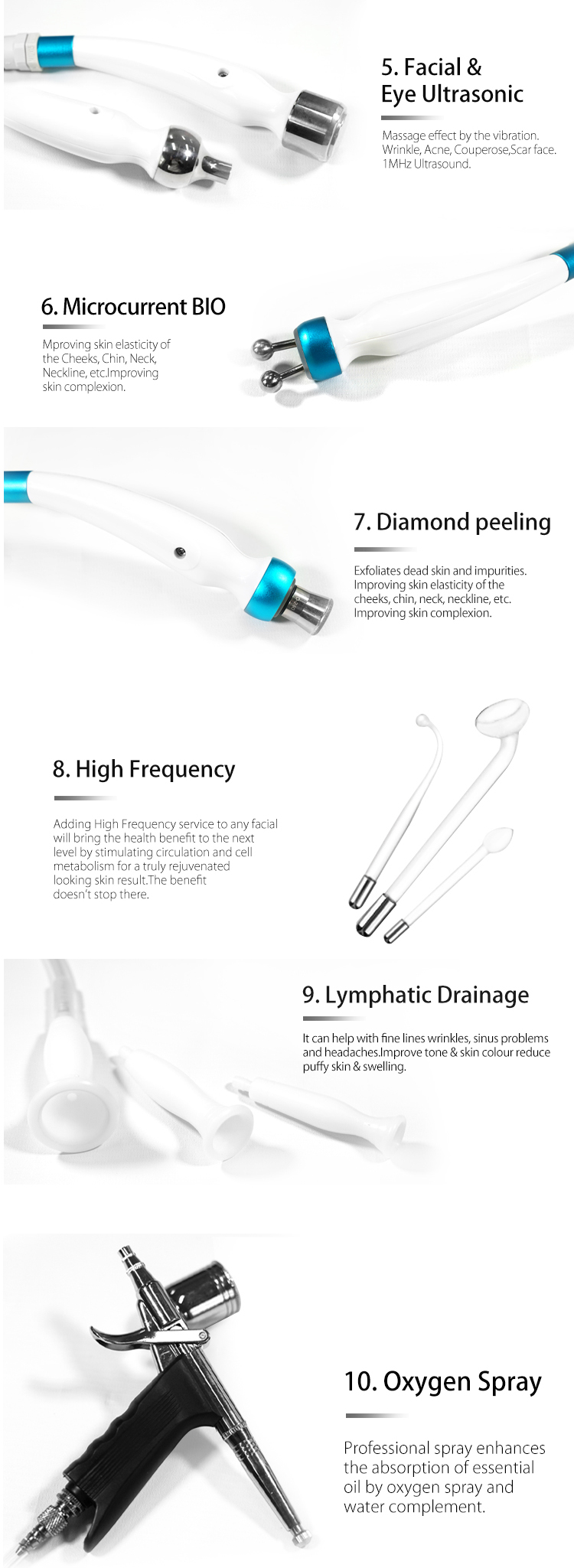 5. Facial & Eye Ultrasonic

Massage effect by the vibration. Wrinkle, Acne, Couperose,Scar face. 1MHz Ultrasound.

6. Microcurrent BIO

Mproving skin elasticity of the Cheeks, Chin, Neck, Neckline, etc.Improving skin complexion.

7. Diamond peeling

Exfoliates dead skin and impurities. Improving skin elasticity of the cheeks, chin, neck, neckline, etc. Improving skin complexion.

8. High Frequency

Adding High Frequency service to any facial will bring the health benefit to the next level by stimulating circulation and cell metabolism for a truly rejuvenated looking skin result.The benefit doesn't stop there.

9. Lymphatic Drainage

It can help with fine lines wrinkles, sinus problems and headaches.Improve tone & skin colour reduce puffy skin & swelling.

10. Oxygen Spray

Professional spray enhances the absorption of essential oil by oxygen spray and water complement.