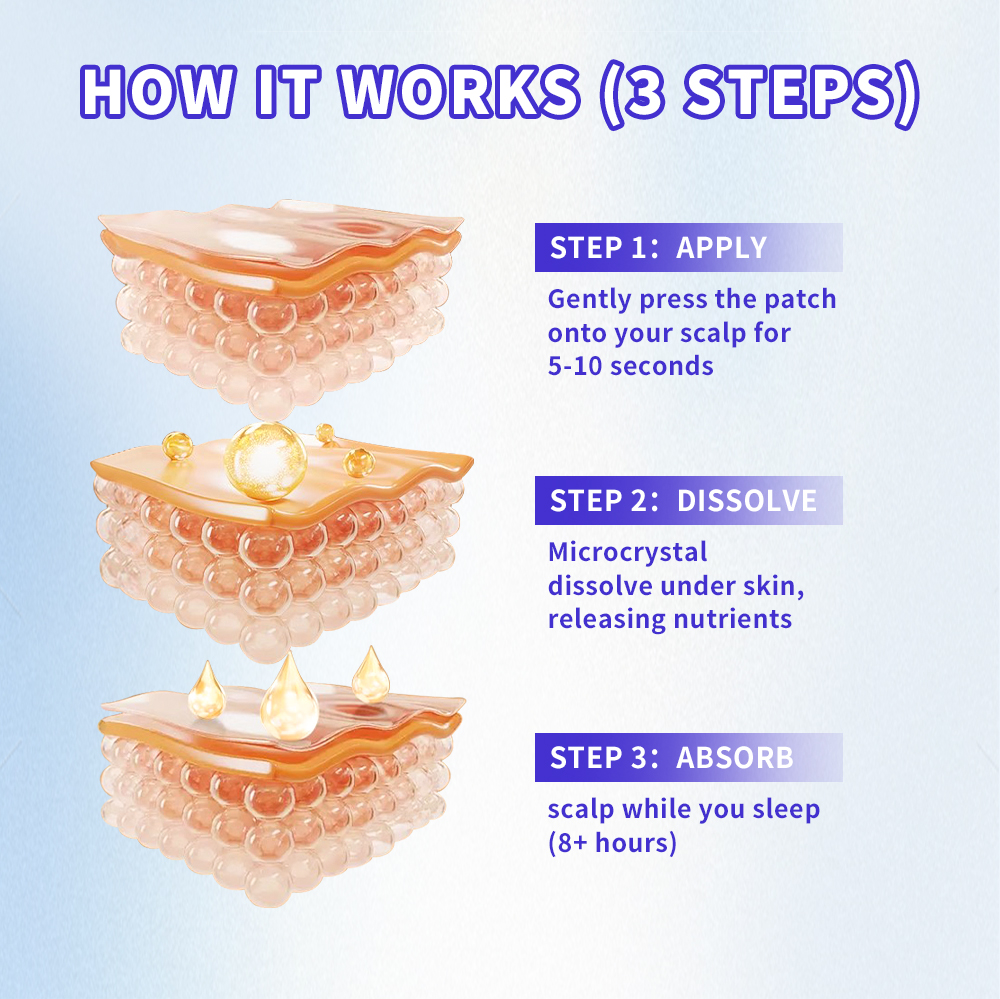 HOW IT WORKS (3 STEPS)

STEP 1: APPLY

Gently press the patch onto your scalp for 5-10 seconds

STEP 2: DISSOLVE

Microcrystal dissolve under skin, releasing nutrients

STEP 3: ABSORB

scalp while you sleep (8+ hours)