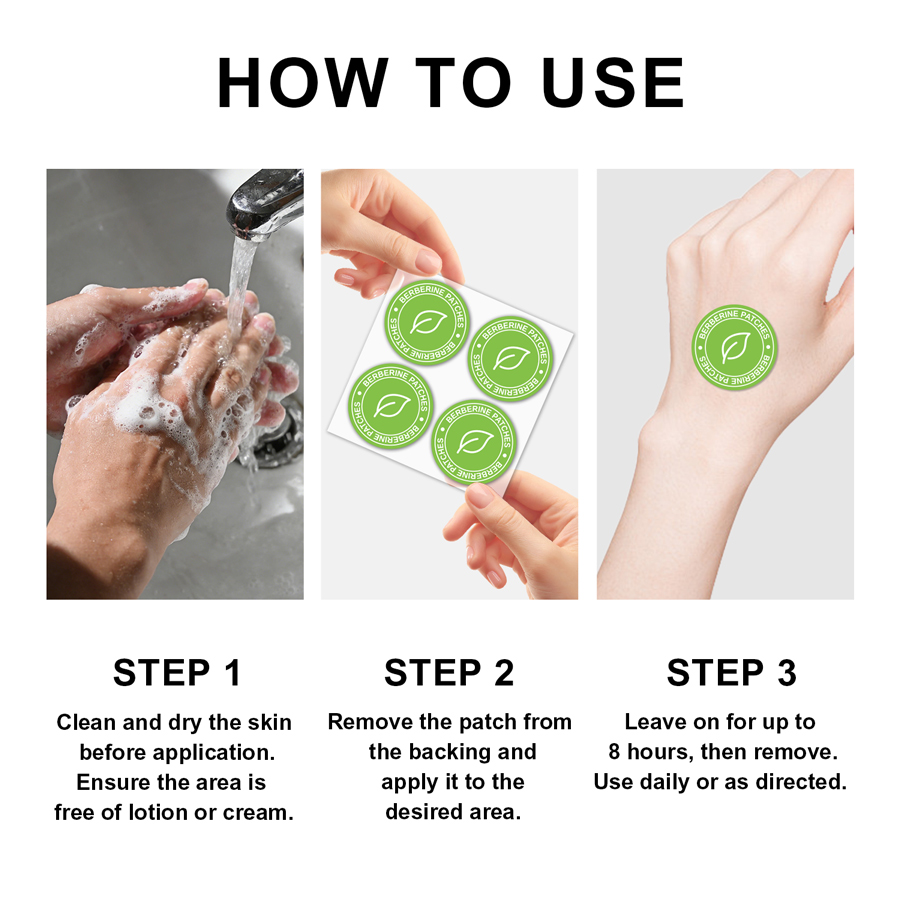 HOW TO USE

BERBERINE PATCHES BERBERINE PATCHES
BERBERINE PATCHES BERBERINE PATCHES
BERBERINE PATCHES BERBERINE PATCHES
BERBERINE PATCHES BERBERINE PATCHES

BERBERINE PATCHES BERBERINE PATCHES

STEP 1
Clean and dry the skin before application. Ensure the area is free of lotion or cream.

STEP 2
Remove the patch from the backing and apply it to the desired area.

STEP 3
Leave on for up to 8 hours, then remove. Use daily or as directed.