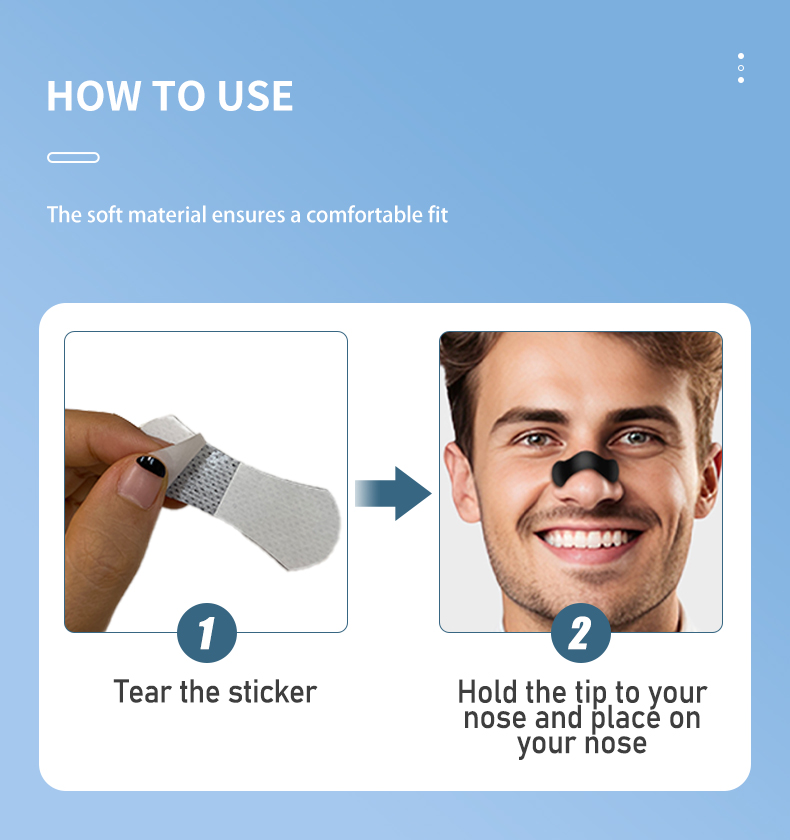 HOW TO USE

The soft material ensures a comfortable fit

1

Tear the sticker

2

Hold the tip to your nose and place on your nose