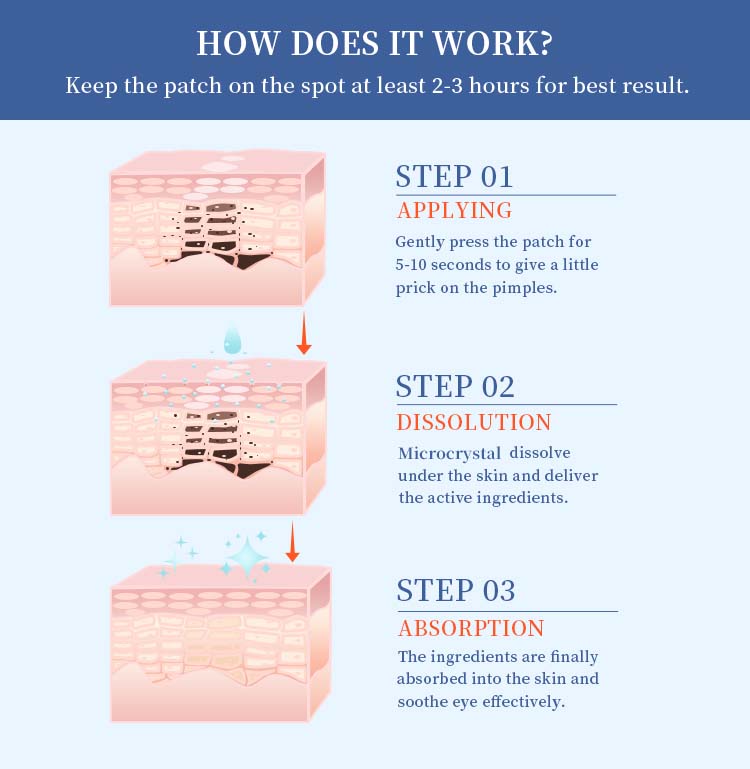 HOW DOES IT WORK?
Keep the patch on the spot at least 2-3 hours for best result.

STEP 01
APPLYING
Gently press the patch for 5-10 seconds to give a little prick on the pimples.

STEP 02
DISSOLUTION
Microcrystal dissolve under the skin and deliver the active ingredients.

STEP 03
ABSORPTION
The ingredients are finally absorbed into the skin and soothe eye effectively.