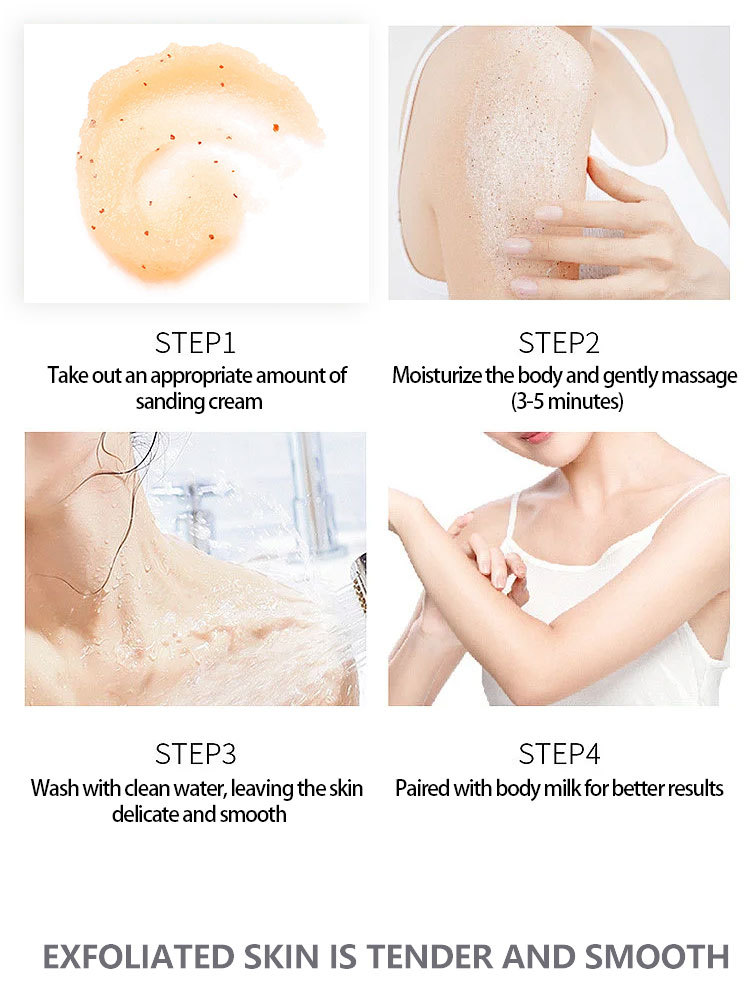 STEP1
Take out an appropriate amount of sanding cream

STEP2
Moisturize the body and gently massage (3-5 minutes)

STEP3
Wash with clean water, leaving the skin delicate and smooth

STEP4
Paired with body milk for better results

EXFOLIATED SKIN IS TENDER AND SMOOTH