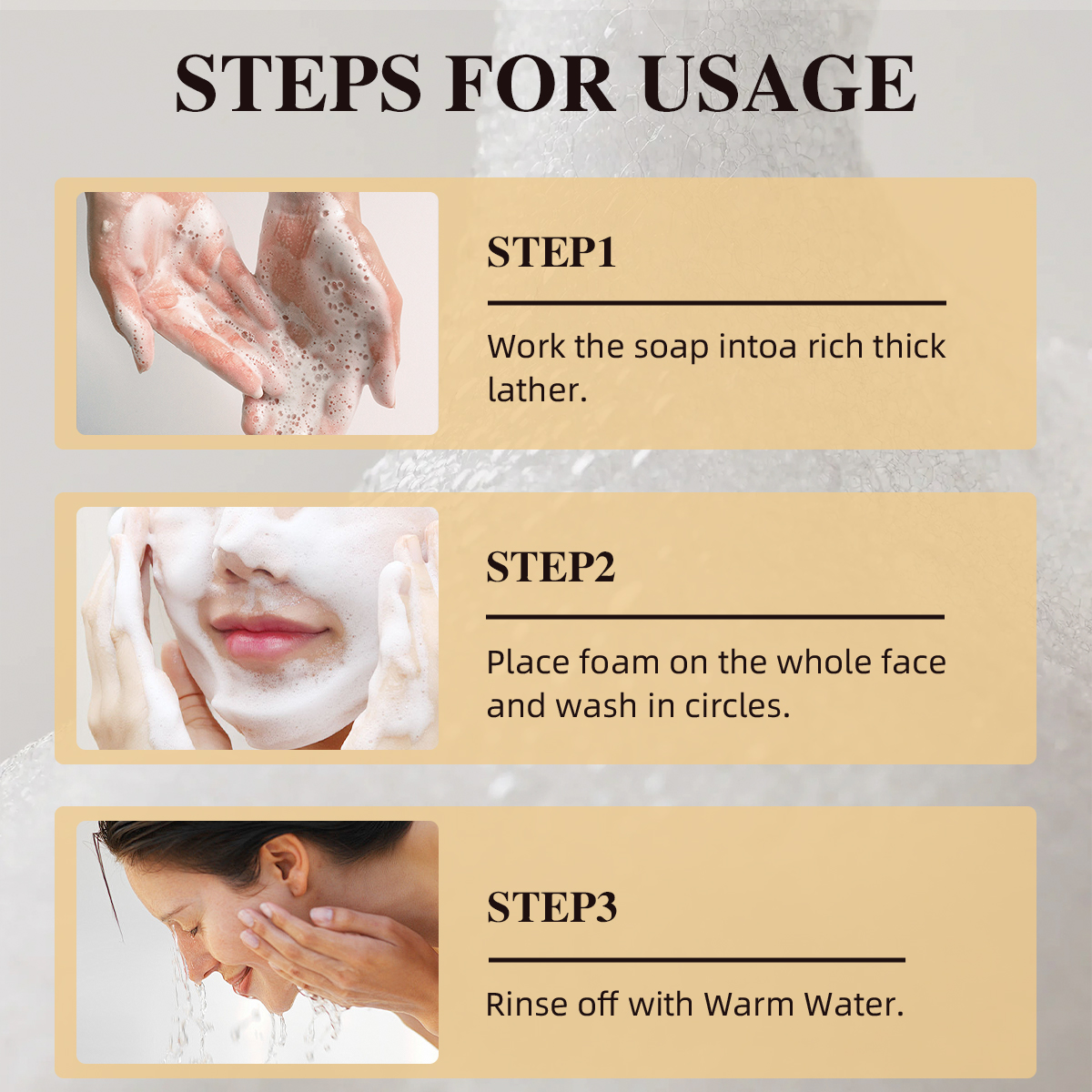 STEPS FOR USAGE

STEP1

Work the soap intoa rich thick lather.

STEP2

Place foam on the whole face and wash in circles.

STEP3

Rinse off with Warm Water.