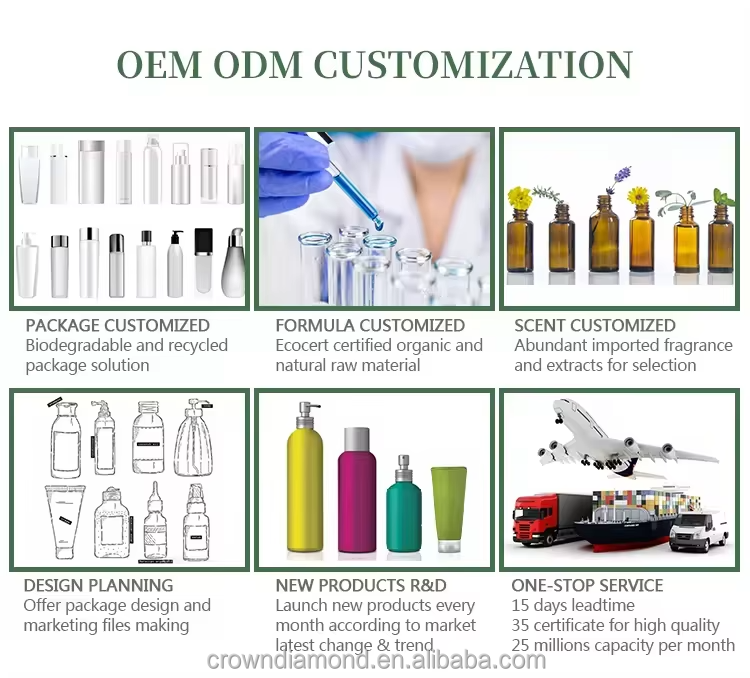 OEM ODM CUSTOMIZATION

PACKAGE CUSTOMIZED
Biodegradable and recycled package solution

FORMULA CUSTOMIZED
Ecocert certified organic and natural raw material

SCENT CUSTOMIZED
Abundant imported fragrance and extracts for selection

DESIGN PLANNING
Offer package design and marketing files making

NEW PRODUCTS R&D
Launch new products every month according to market latest change & trend

ONE-STOP SERVICE
15 days leadtime
35 certificate for high quality
25 millions capacity per month

crowndiamond.en.alibaba.com