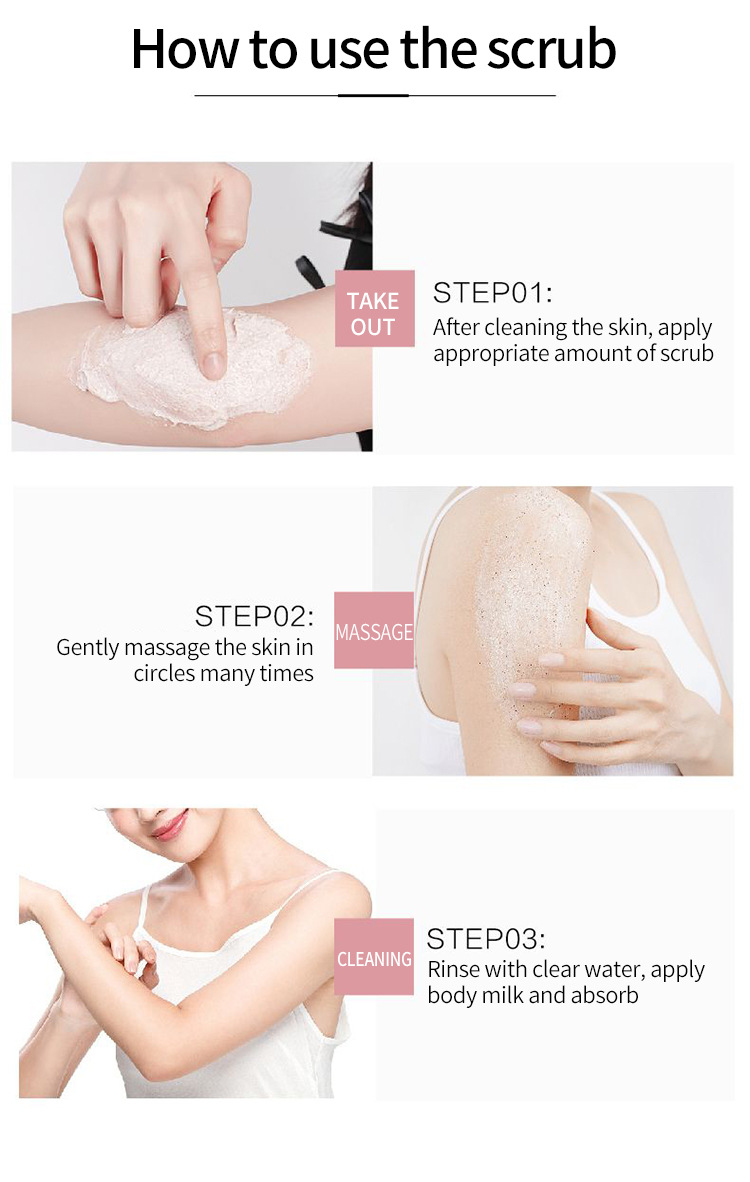 How to use the scrub

TAKE OUT

STEP01:
After cleaning the skin, apply appropriate amount of scrub

STEP02:
Gently massage the skin in circles many times

MASSAGE

CLEANING

STEP03:
Rinse with clear water, apply body milk and absorb