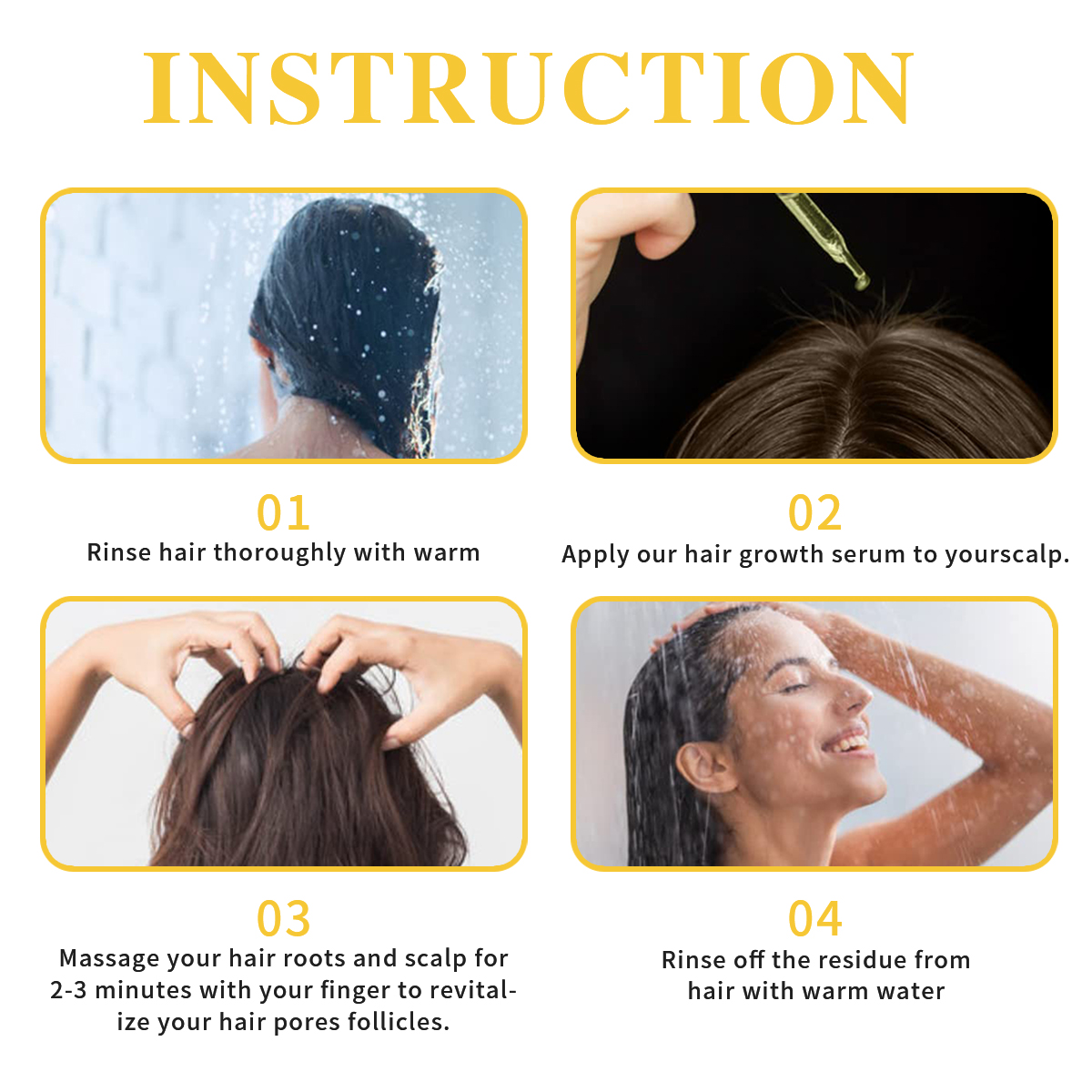 INSTRUCTION

01
Rinse hair thoroughly with warm

02
Apply our hair growth serum to yourscalp.

03
Massage your hair roots and scalp for 2-3 minutes with your finger to revitalize your hair pores follicles.

04
Rinse off the residue from hair with warm water