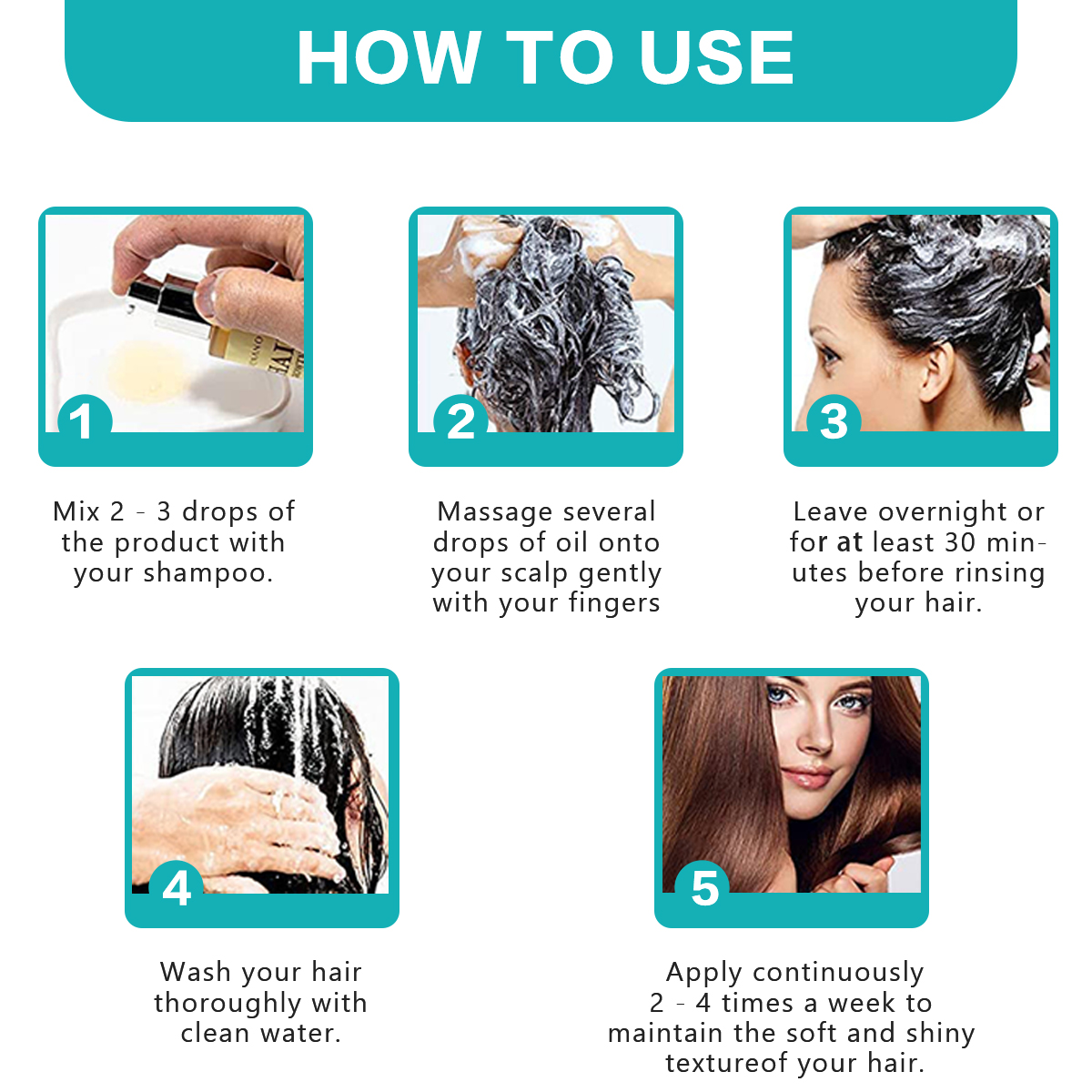 HOW TO USE

1

Mix 2 - 3 drops of the product with your shampoo.

2

Massage several drops of oil onto your scalp gently with your fingers

3

Leave overnight or for at least 30 minutes before rinsing your hair.

4

Wash your hair thoroughly with clean water.

5

Apply continuously 2 - 4 times a week to maintain the soft and shiny textureof your hair.