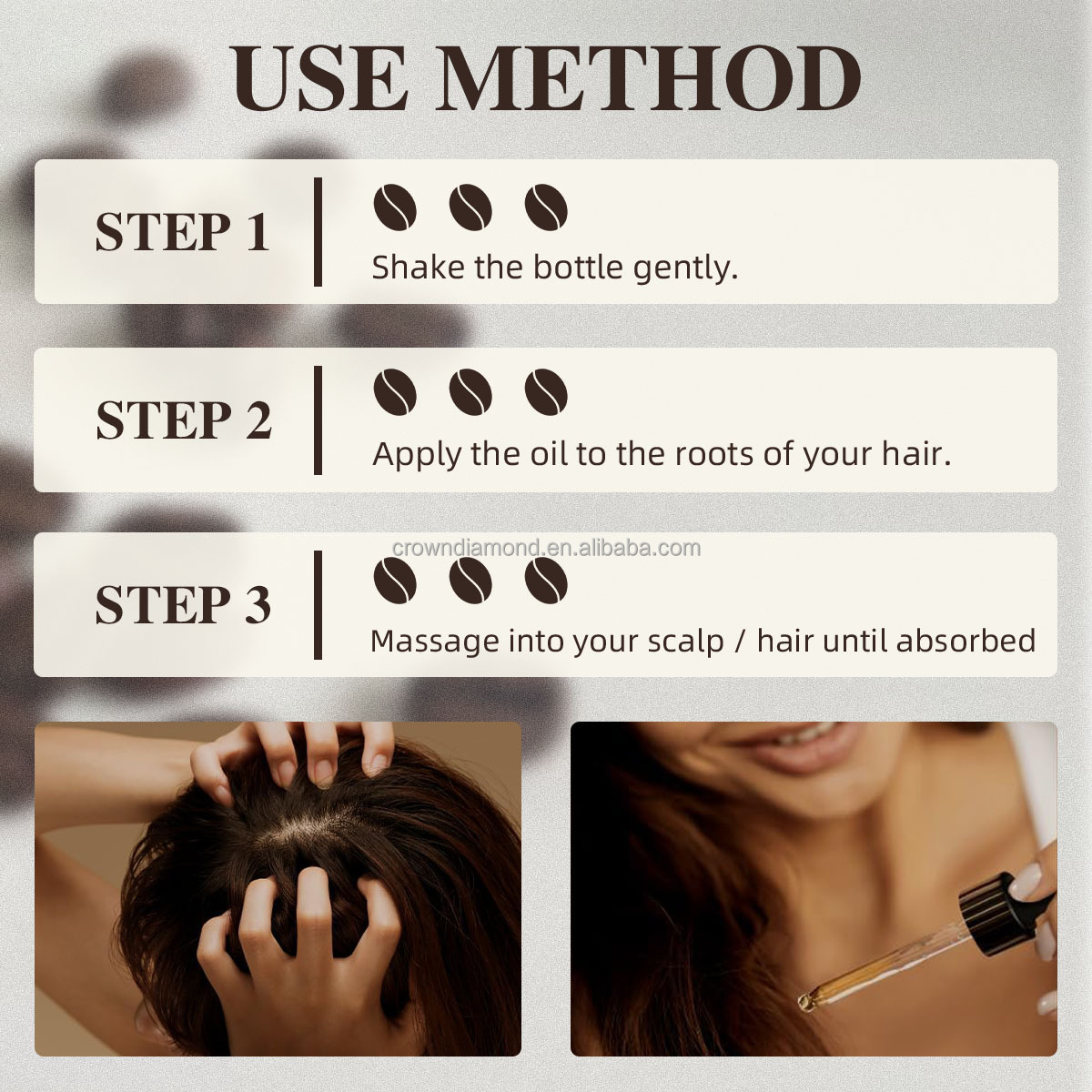 USE METHOD

STEP 1

Shake the bottle gently.

STEP 2

Apply the oil to the roots of your hair.

crowndiamond.en.alibaba.com

STEP 3

Massage into your scalp / hair until absorbed