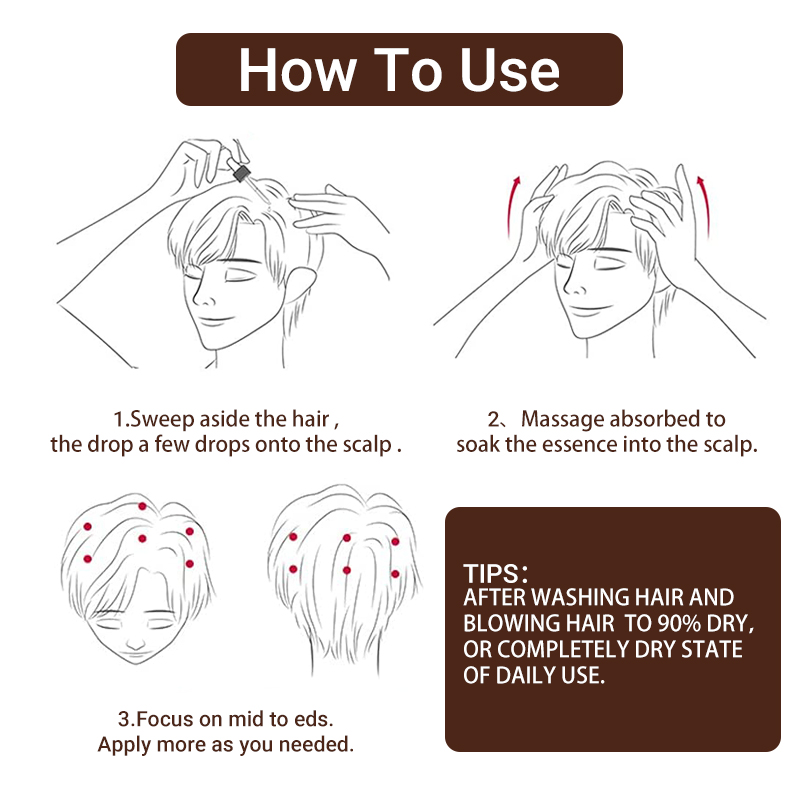 How To Use

1.Sweep aside the hair ,
the drop a few drops onto the scalp .

2、Massage absorbed to
soak the essence into the scalp.

3.Focus on mid to eds.
Apply more as you needed.

TIPS:
AFTER WASHING HAIR AND BLOWING HAIR TO 90% DRY, OR COMPLETELY DRY STATE OF DAILY USE.