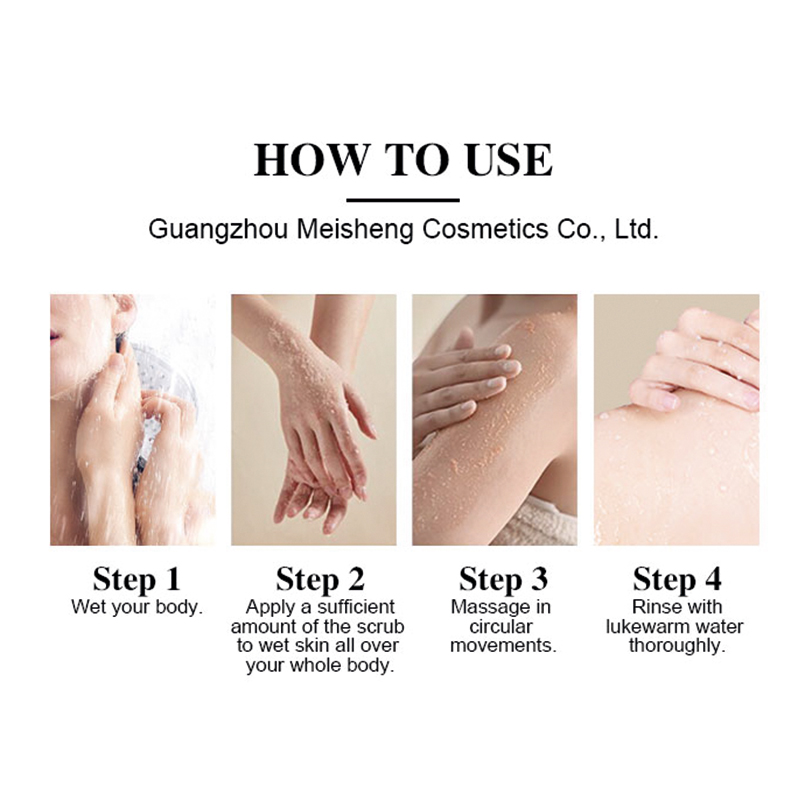 HOW TO USE

Guangzhou Meisheng Cosmetics Co., Ltd.

Step 1
Wet your body.

Step 2
Apply a sufficient amount of the scrub to wet skin all over your whole body.

Step 3
Massage in circular movements.

Step 4
Rinse with lukewarm water thoroughly.