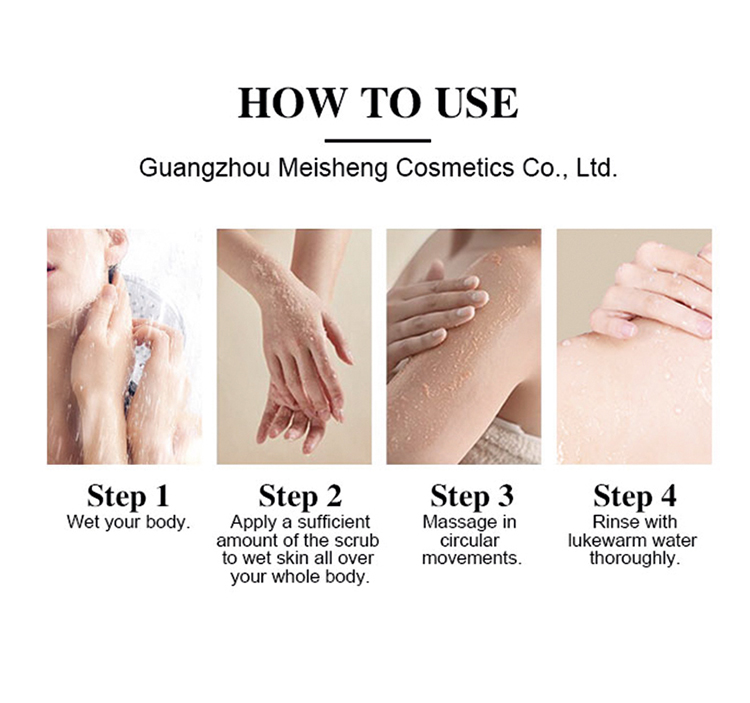 HOW TO USE

Guangzhou Meisheng Cosmetics Co., Ltd.

Step 1
Wet your body.

Step 2
Apply a sufficient amount of the scrub to wet skin all over your whole body.

Step 3
Massage in circular movements.

Step 4
Rinse with lukewarm water thoroughly.