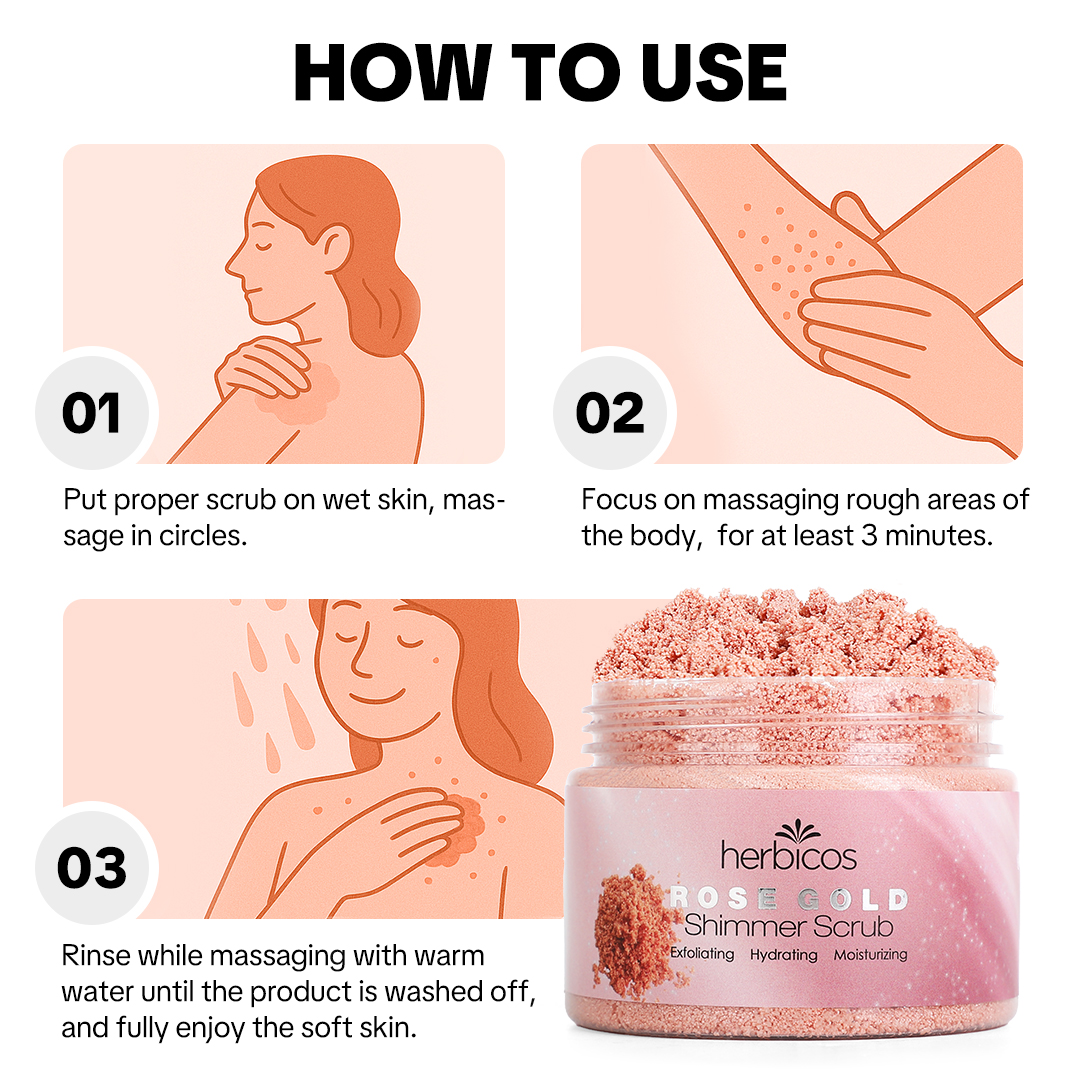 HOW TO USE

01

Put proper scrub on wet skin, massage in circles.

02

Focus on massaging rough areas of the body,  for at least 3 minutes.

03

Rinse while massaging with warm water until the product is washed off, and fully enjoy the soft skin.

herbicos
ROSE GOLD
Shimmer Scrub
Exfoliating Hydrating Moisturizing