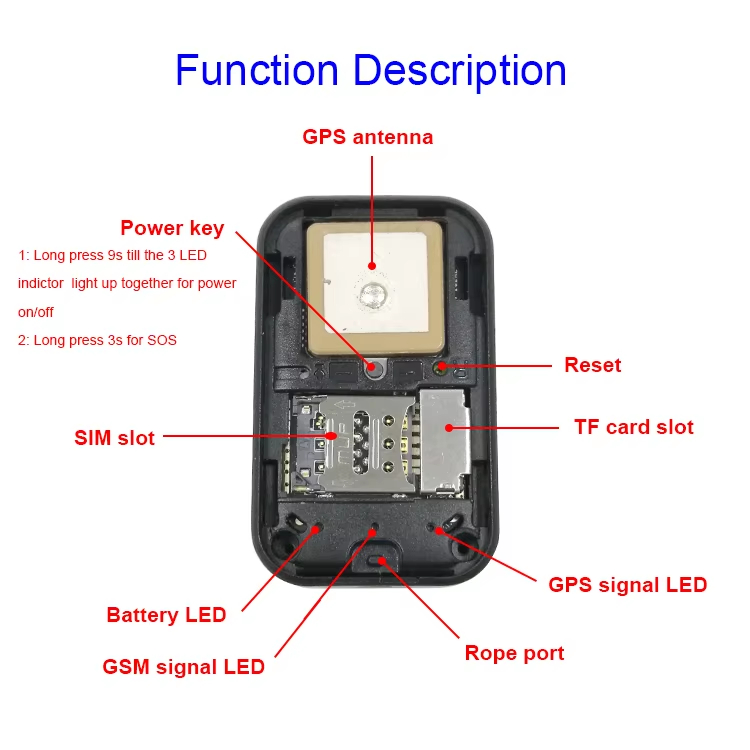 Function Description

GPS antenna

Power key

1: Long press 9s till the 3 LED indictor light up together for power on/off

2: Long press 3s for SOS

Reset

SIM slot

TF card slot

GPS signal LED

Battery LED

GSM signal LED

Rope port