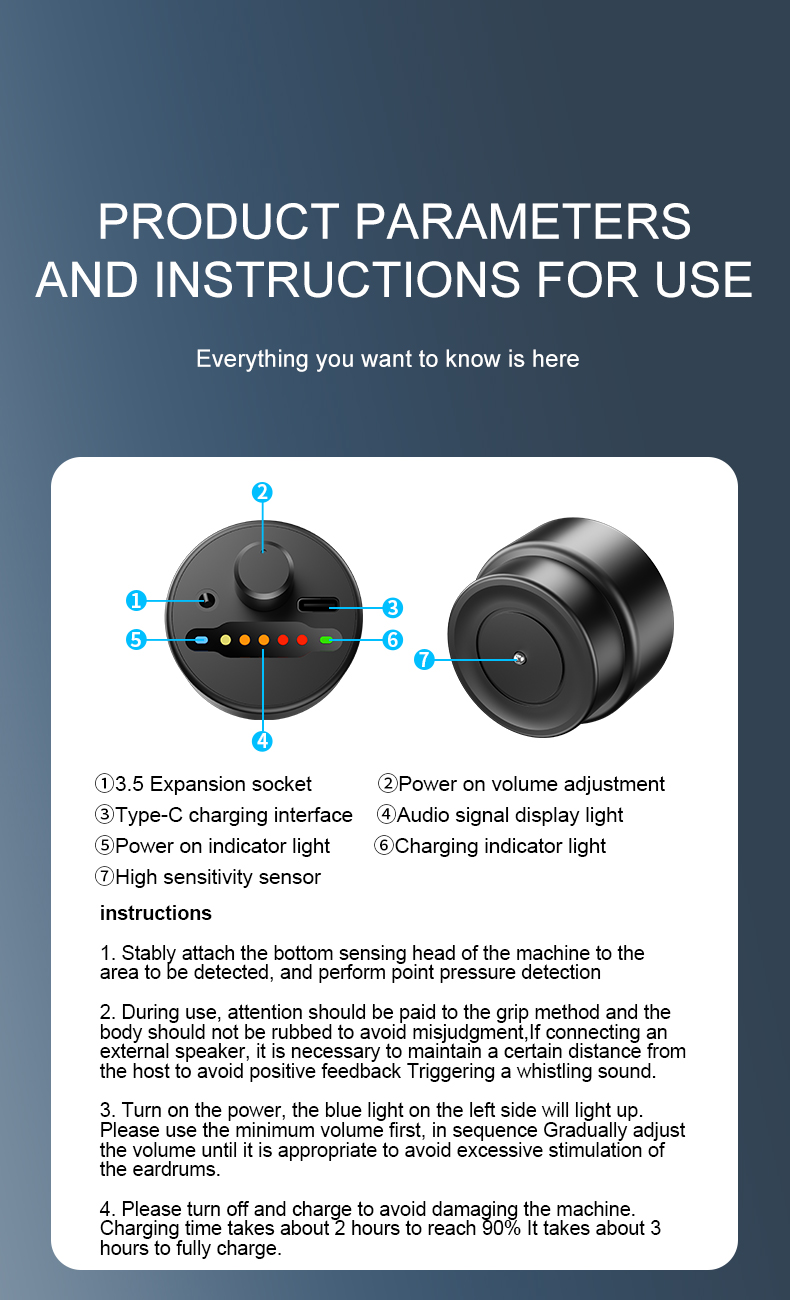 PRODUCT PARAMETERS AND INSTRUCTIONS FOR USE

Everything you want to know is here

2

1

3

5

6

7

4

①3.5 Expansion socket
②Power on volume adjustment
③Type-C charging interface
④Audio signal display light
⑤Power on indicator light
⑥Charging indicator light
⑦High sensitivity sensor

instructions

1. Stably attach the bottom sensing head of the machine to the area to be detected, and perform point pressure detection

2. During use, attention should be paid to the grip method and the body should not be rubbed to avoid misjudgment,If connecting an external speaker, it is necessary to maintain a certain distance from the host to avoid positive feedback Triggering a whistling sound.

3. Turn on the power, the blue light on the left side will light up. Please use the minimum volume first, in sequence Gradually adjust the volume until it is appropriate to avoid excessive stimulation of the eardrums.

4. Please turn off and charge to avoid damaging the machine. Charging time takes about 2 hours to reach 90% It takes about 3 hours to fully charge.