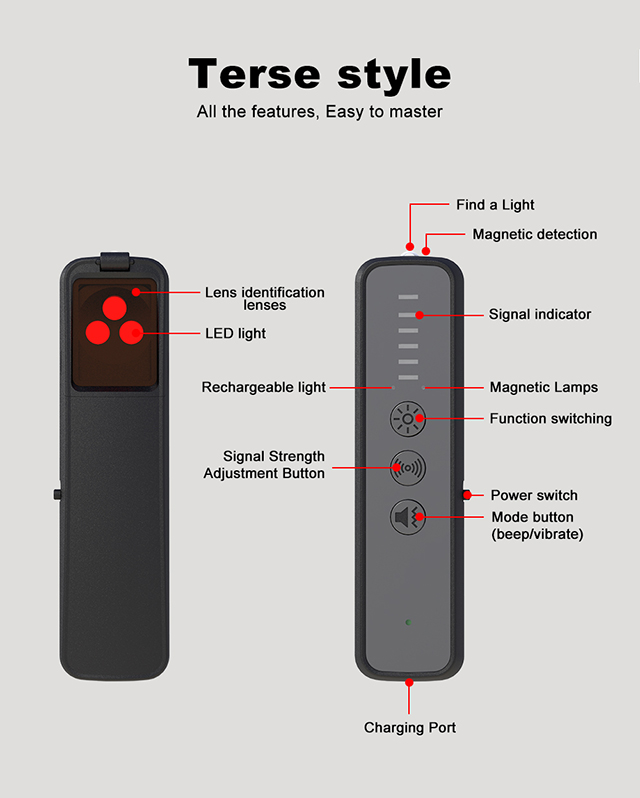 Terse style

All the features, Easy to master

Lens identification lenses

LED light

Find a Light

Magnetic detection

Signal indicator

Rechargeable light

Magnetic Lamps

Function switching

Signal Strength Adjustment Button

Power switch

Mode button (beep/vibrate)

Charging Port