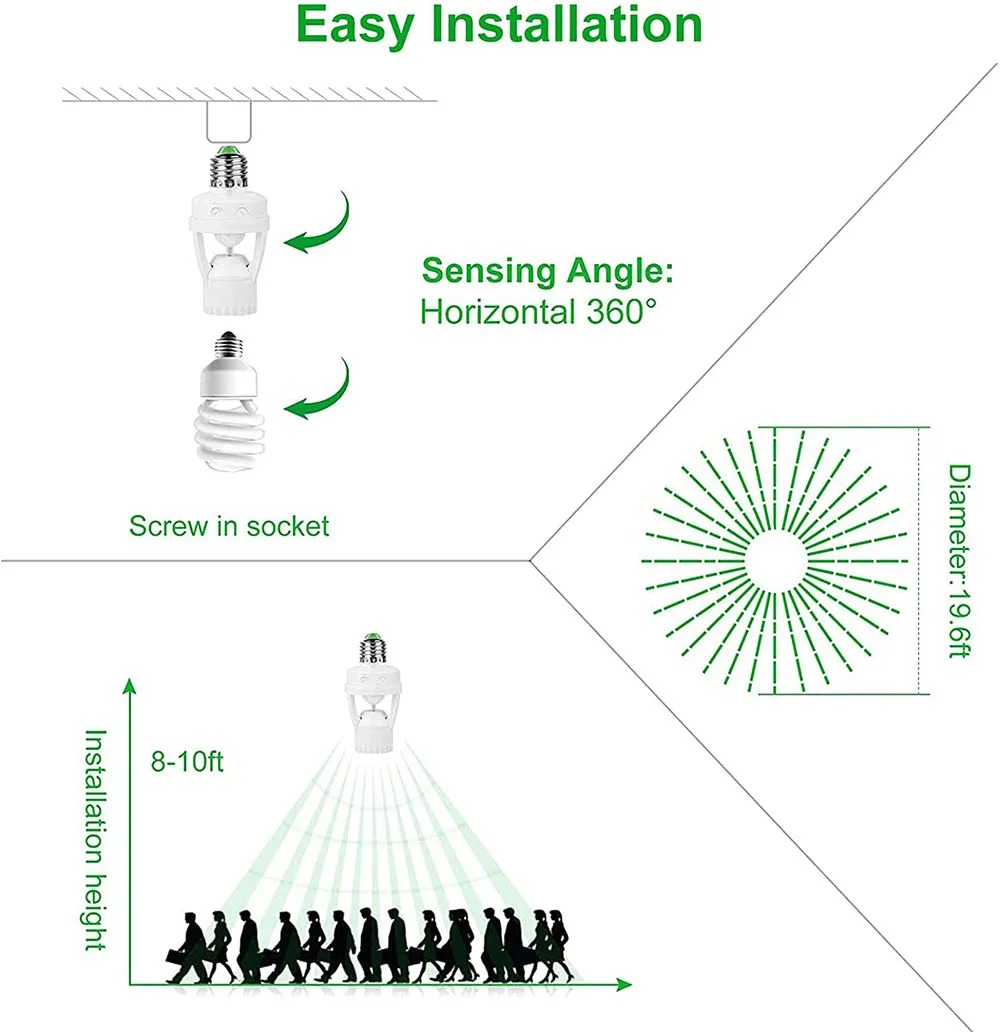 Easy Installation

Sensing Angle:
Horizontal 360°

Screw in socket

Diameter:19.6ft

Installation height

8-10ft