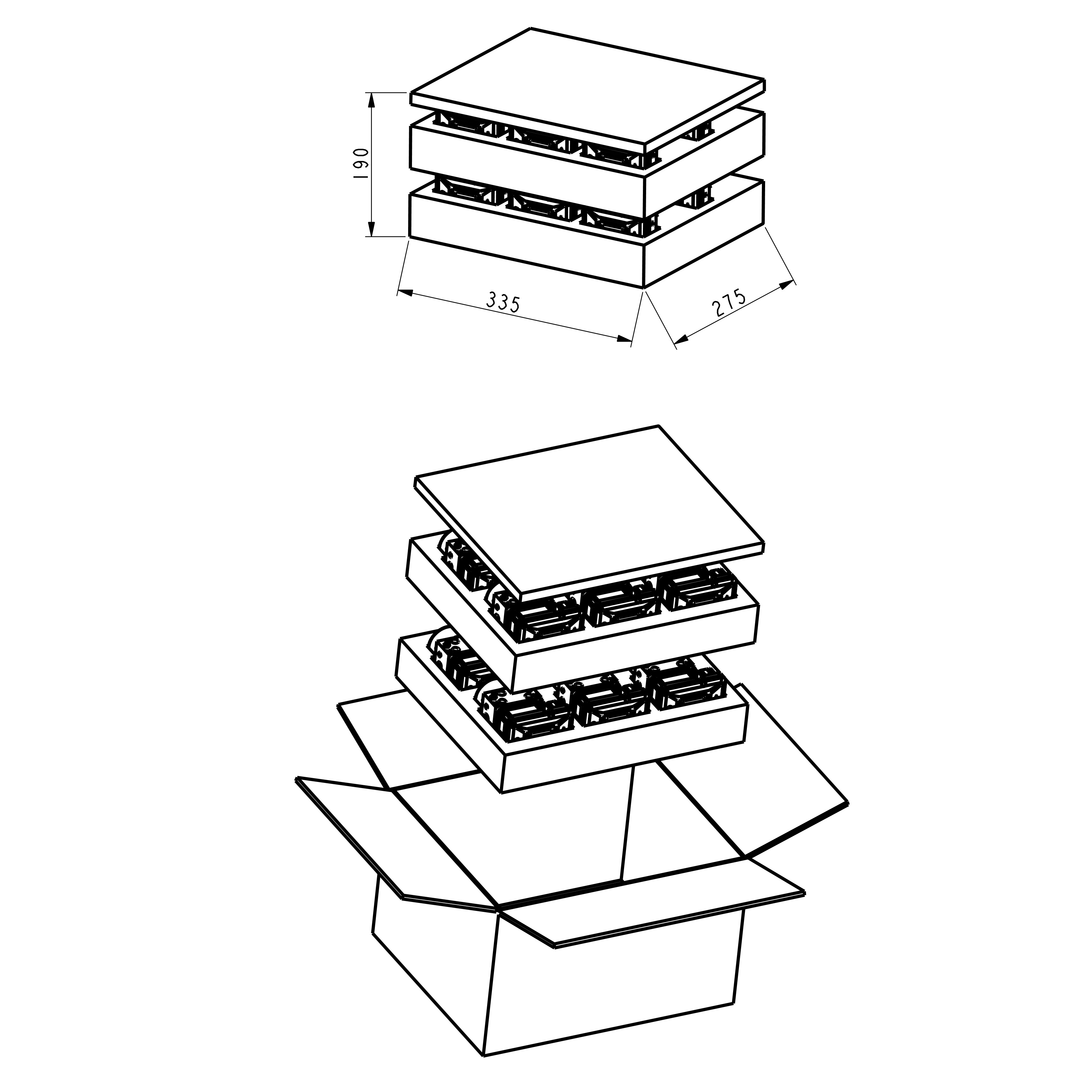 190

335

275