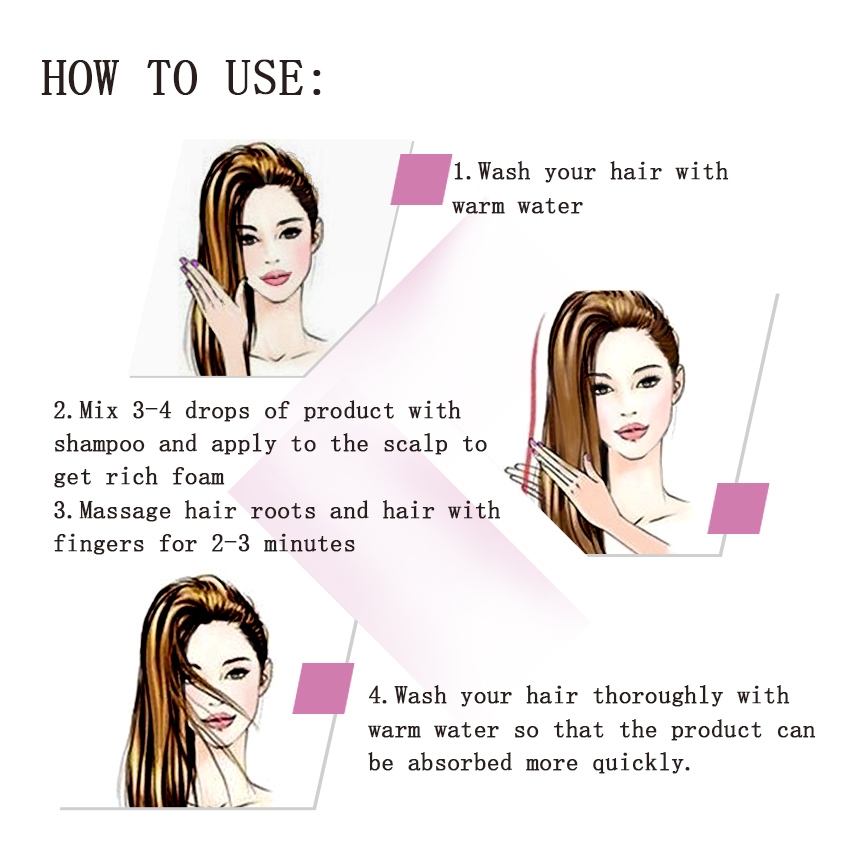 HOW TO USE:

1.Wash your hair with warm water

2.Mix 3-4 drops of product with shampoo and apply to the scalp to get rich foam
3.Massage hair roots and hair with fingers for 2-3 minutes

4.Wash your hair thoroughly with warm water so that the product can be absorbed more quickly.