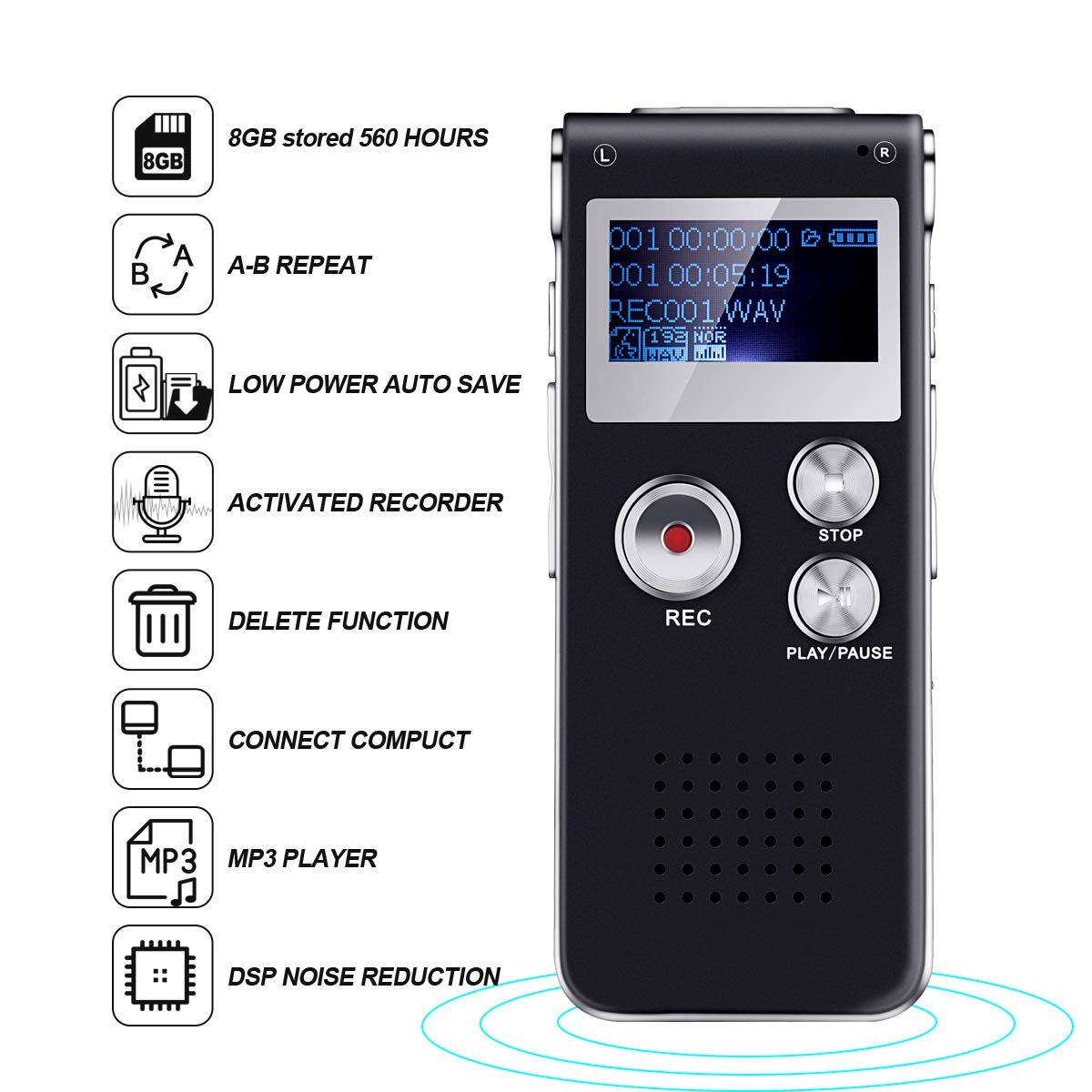 8GB

8GB stored 560 HOURS

B A

A-B REPEAT

LOW POWER AUTO SAVE

ACTIVATED RECORDER

DELETE FUNCTION

CONNECT COMPUCT

MP3

MP3 PLAYER

DSP NOISE REDUCTION

L

R

001 00:00:00

001 00:05:19

REC001.WAV

192 WAV

NOR

STOP

REC

PLAY/PAUSE