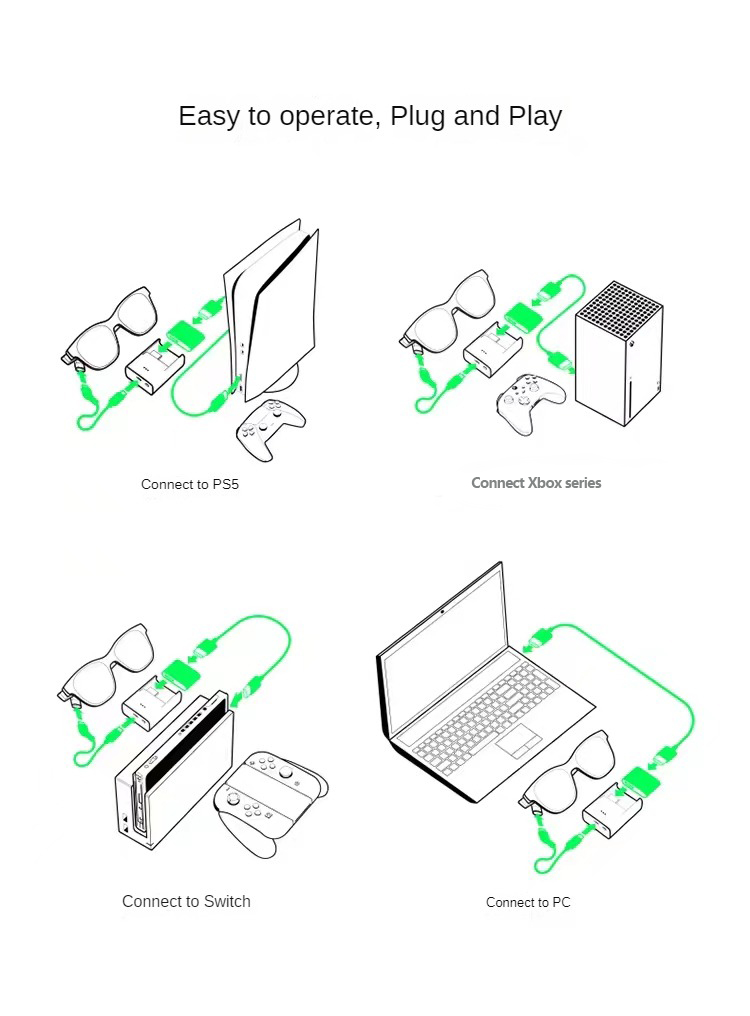 Easy to operate, Plug and Play

Connect to PS5

Connect Xbox series

Connect to Switch

Connect to PC