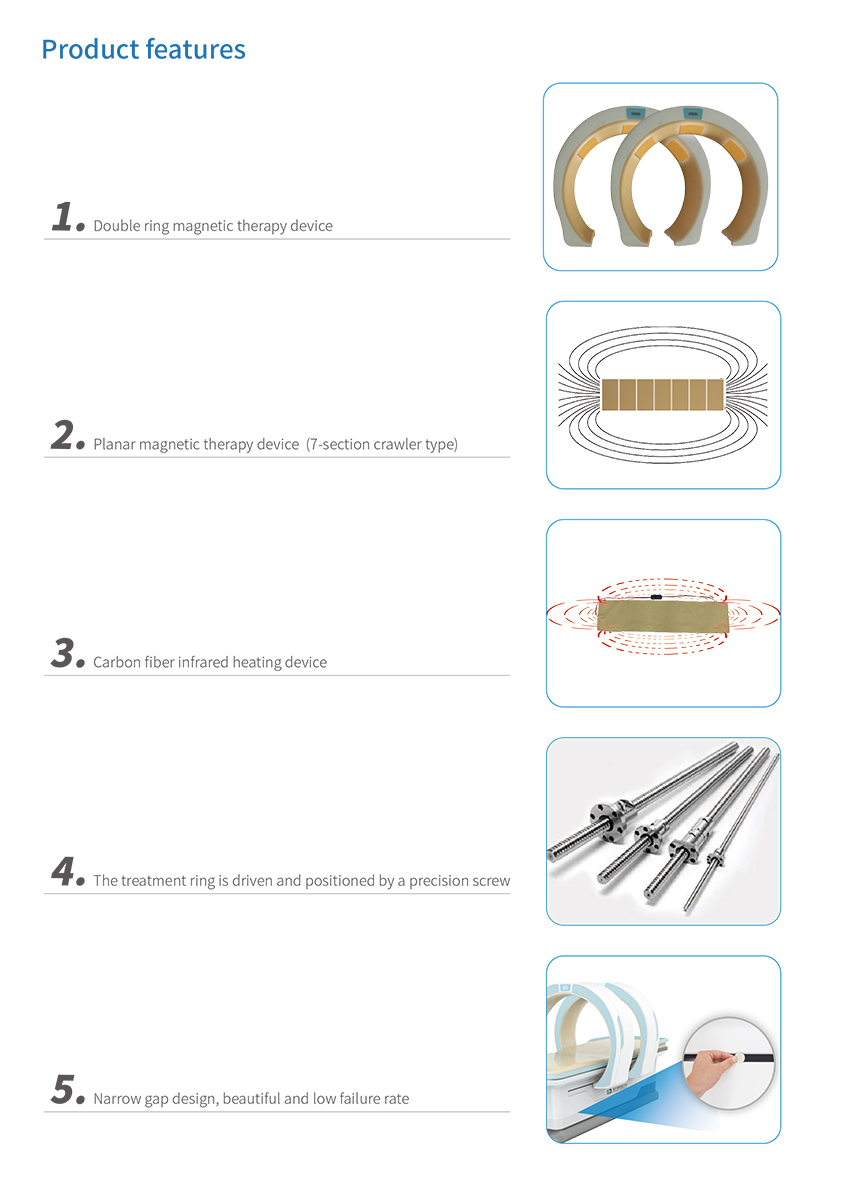 Product features

1. Double ring magnetic therapy device

2. Planar magnetic therapy device (7-section crawler type)

3. Carbon fiber infrared heating device

4. The treatment ring is driven and positioned by a precision screw

5. Narrow gap design, beautiful and low failure rate