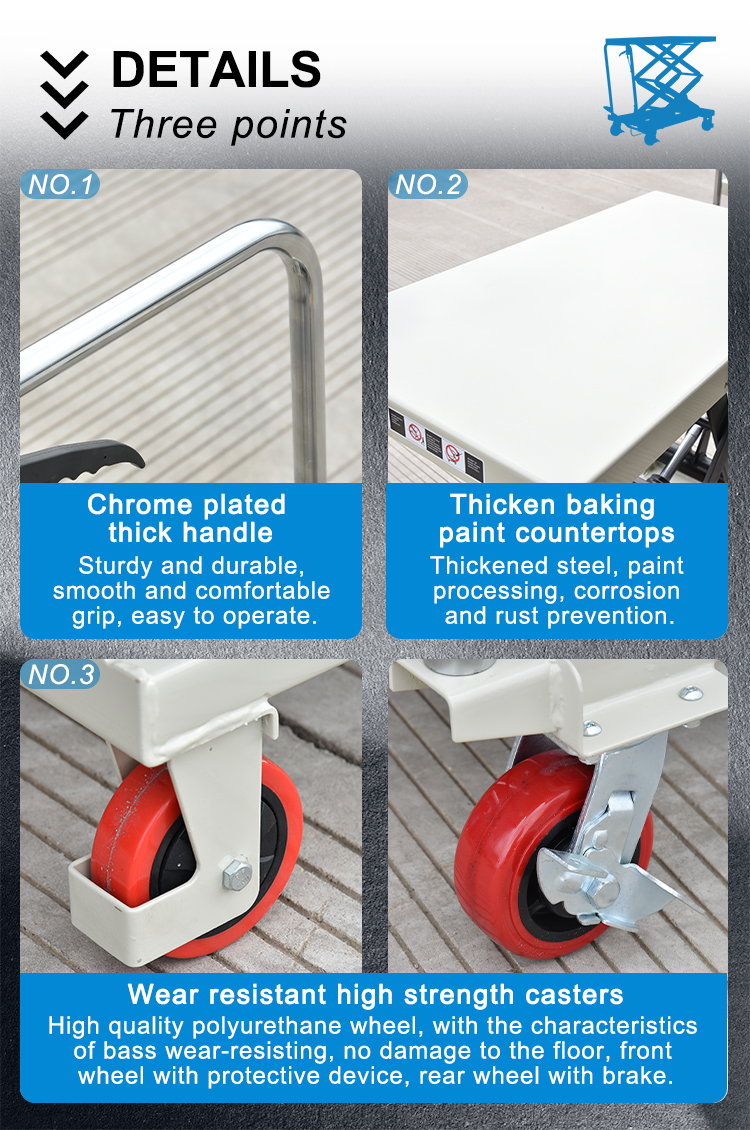 DETAILS
Three points

NO.1

Chrome plated thick handle
Sturdy and durable, smooth and comfortable grip, easy to operate.

NO.2

Thicken baking paint countertops
Thickened steel, paint processing, corrosion and rust prevention.

NO.3

Wear resistant high strength casters
High quality polyurethane wheel, with the characteristics of bass wear-resisting, no damage to the floor, front wheel with protective device, rear wheel with brake.