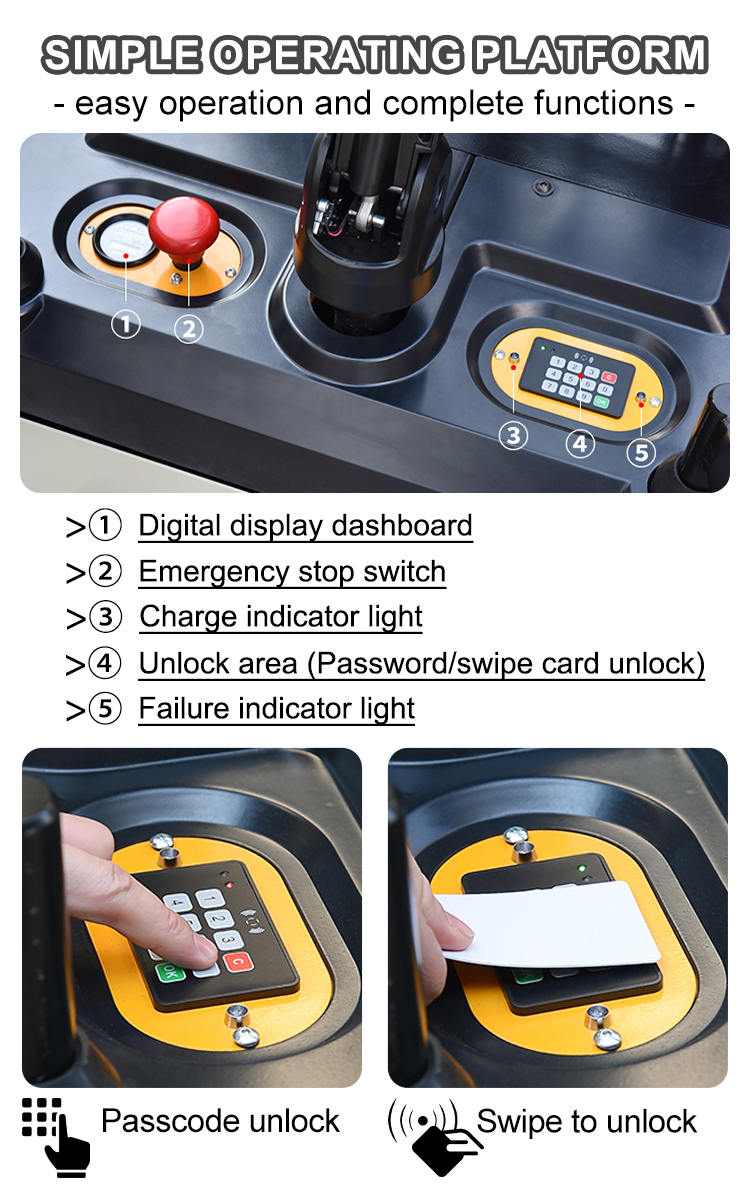 SIMPLE OPERATING PLATFORM
- easy operation and complete functions -

①
②
③
④
⑤

>① Digital display dashboard
>② Emergency stop switch
>③ Charge indicator light
>④ Unlock area (Password/swipe card unlock)
>⑤ Failure indicator light

Passcode unlock

Swipe to unlock