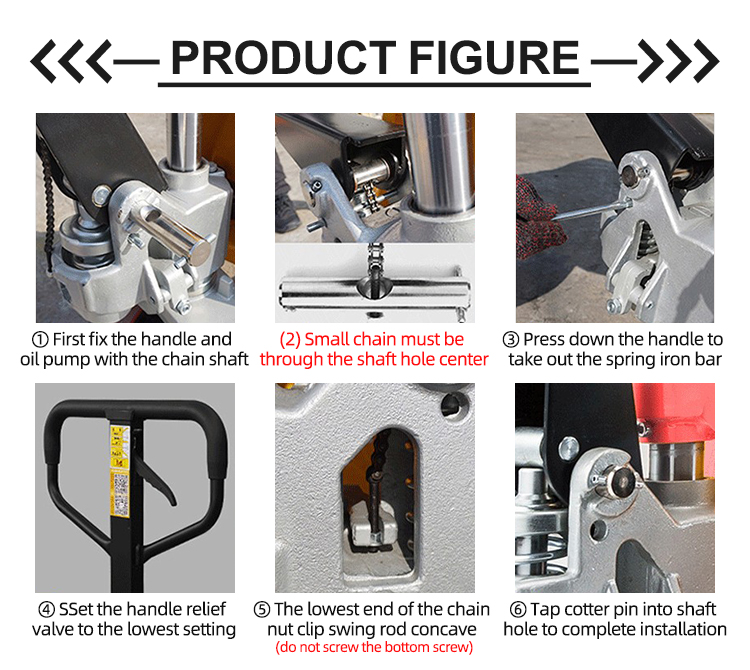 PRODUCT FIGURE

① First fix the handle and oil pump with the chain shaft

(2) Small chain must be through the shaft hole center

③ Press down the handle to take out the spring iron bar

④ SSet the handle relief valve to the lowest setting

⑤ The lowest end of the chain nut clip swing rod concave
(do not screw the bottom screw)

⑥ Tap cotter pin into shaft hole to complete installation