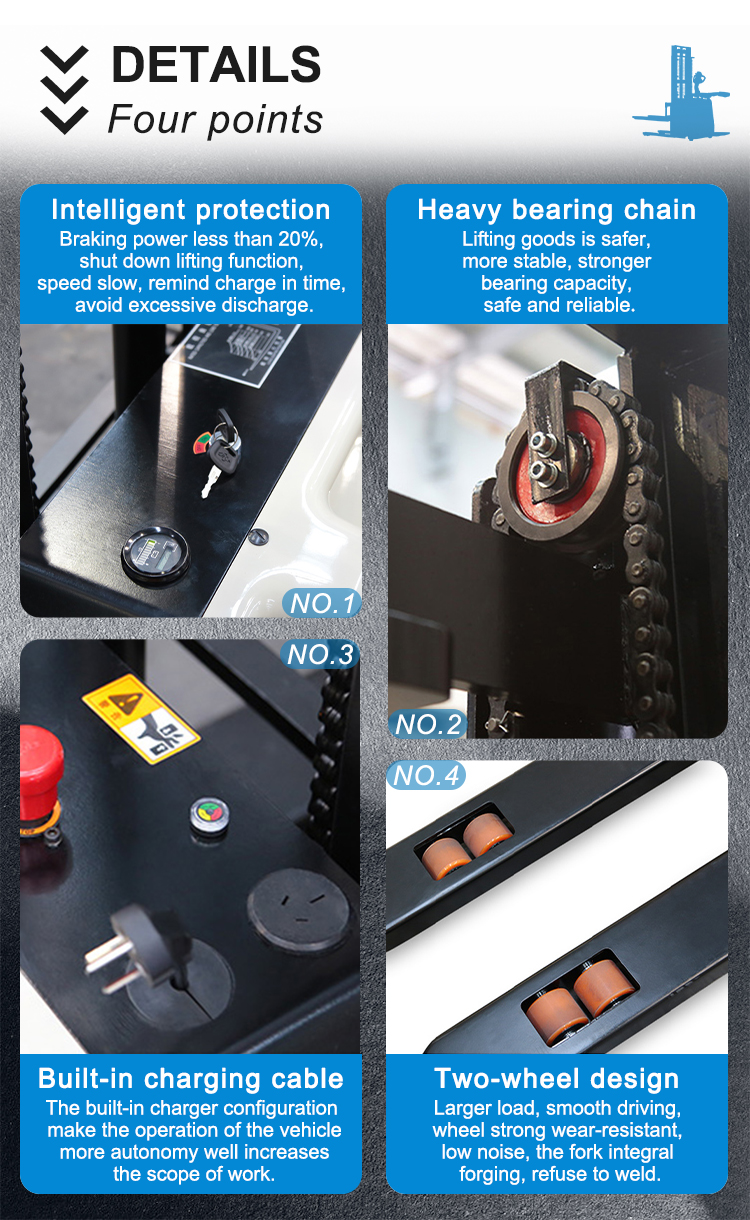 DETAILS
Four points

Intelligent protection
Braking power less than 20%, shut down lifting function, speed slow, remind charge in time, avoid excessive discharge.

NO.1

Heavy bearing chain
Lifting goods is safer, more stable, stronger bearing capacity, safe and reliable.

NO.2

NO.3

Built-in charging cable
The built-in charger configuration make the operation of the vehicle more autonomy well increases the scope of work.

NO.4

Two-wheel design
Larger load, smooth driving, wheel strong wear-resistant, low noise, the fork integral forging, refuse to weld.