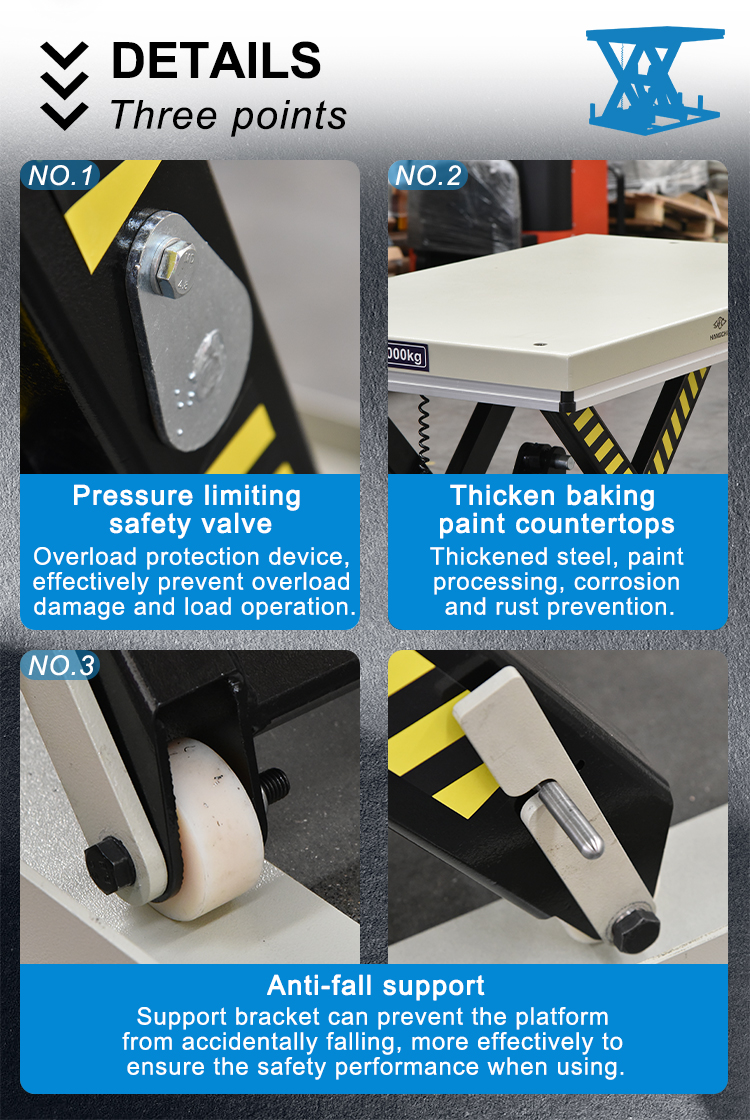 DETAILS
Three points

NO.1

Pressure limiting safety valve

Overload protection device, effectively prevent overload damage and load operation.

NO.2

000kg

Thicken baking paint countertops

Thickened steel, paint processing, corrosion and rust prevention.

NO.3

Anti-fall support

Support bracket can prevent the platform from accidentally falling, more effectively to ensure the safety performance when using.