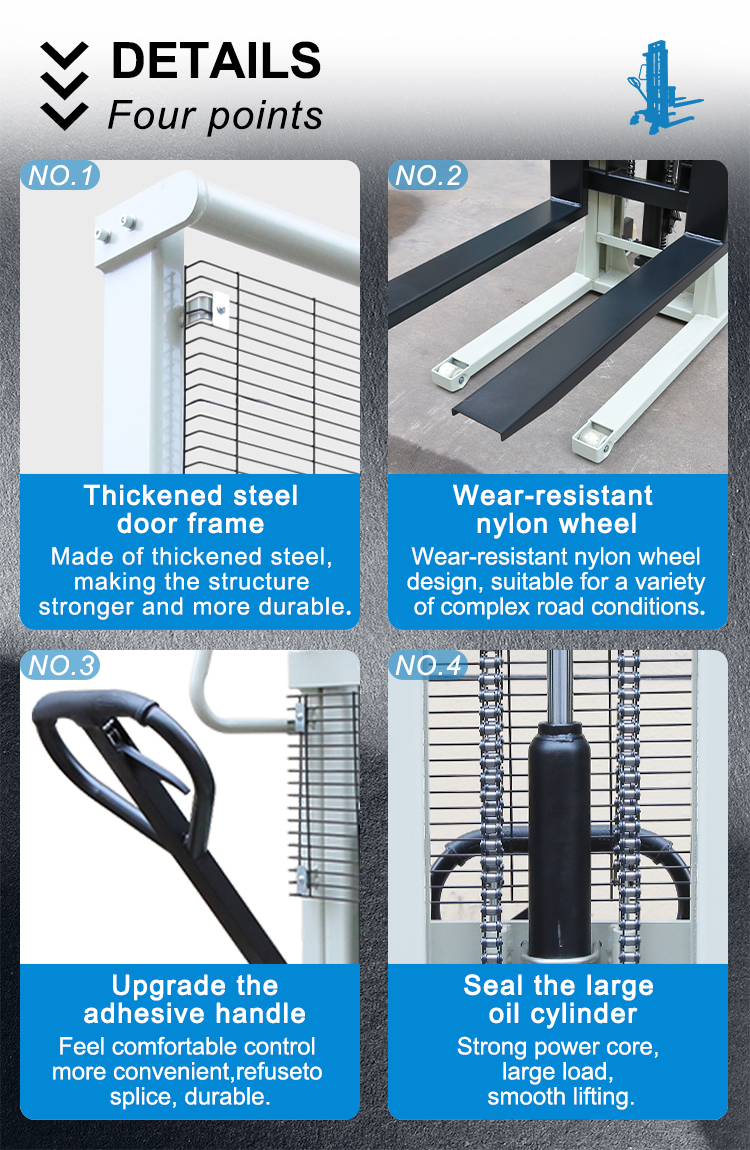 DETAILS
Four points

NO.1

Thickened steel door frame
Made of thickened steel, making the structure stronger and more durable.

NO.2

Wear-resistant nylon wheel
Wear-resistant nylon wheel design, suitable for a variety of complex road conditions.

NO.3

Upgrade the adhesive handle
Feel comfortable control more convenient,refuseto splice, durable.

NO.4

Seal the large oil cylinder
Strong power core, large load, smooth lifting.