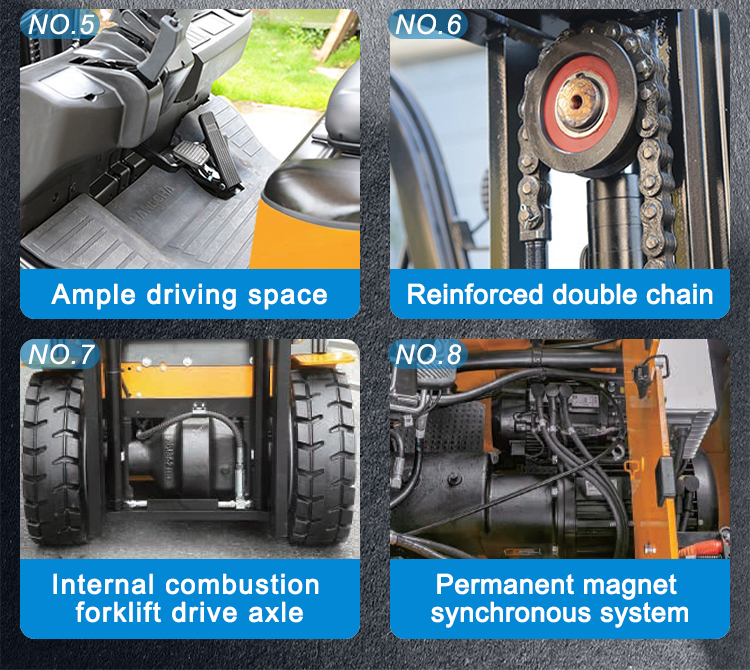 NO.5

Ample driving space

NO.6

Reinforced double chain

NO.7

Internal combustion forklift drive axle

NO.8

Permanent magnet synchronous system