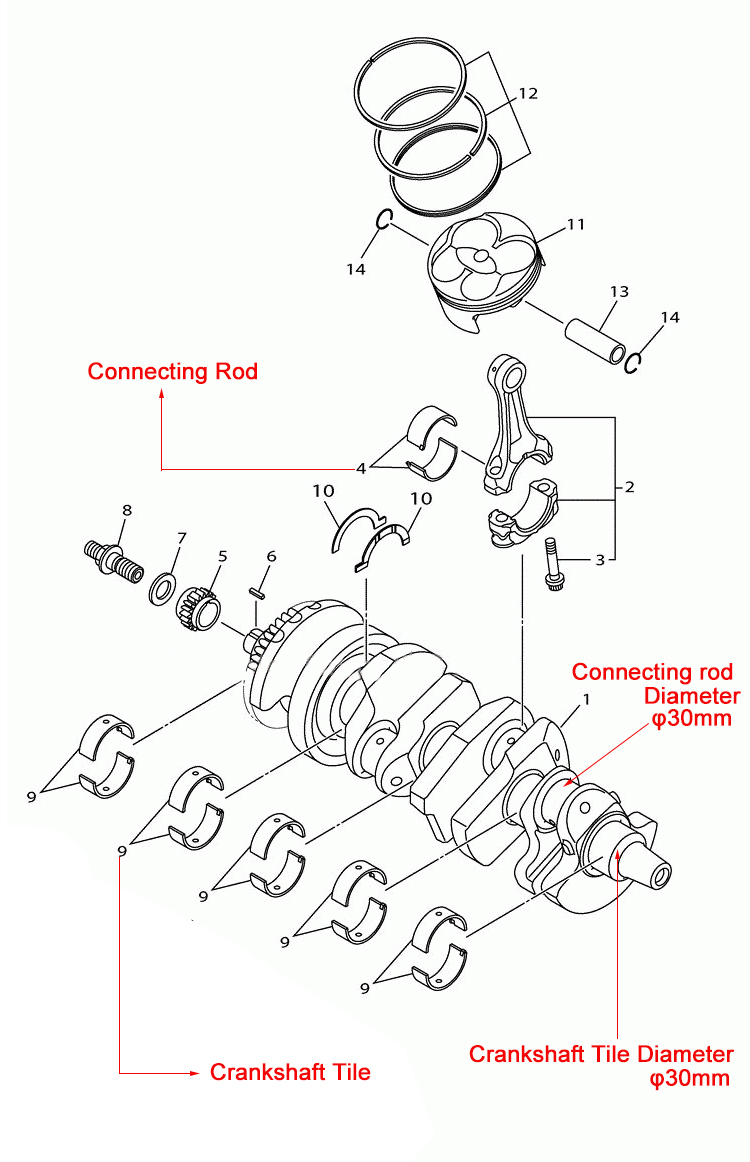 12

11

14

13

14

Connecting Rod

4

2

10

10

8

7

5

6

3

Connecting rod Diameter φ30mm

1

9

9

9

9

9

Crankshaft Tile

Crankshaft Tile Diameter φ30mm