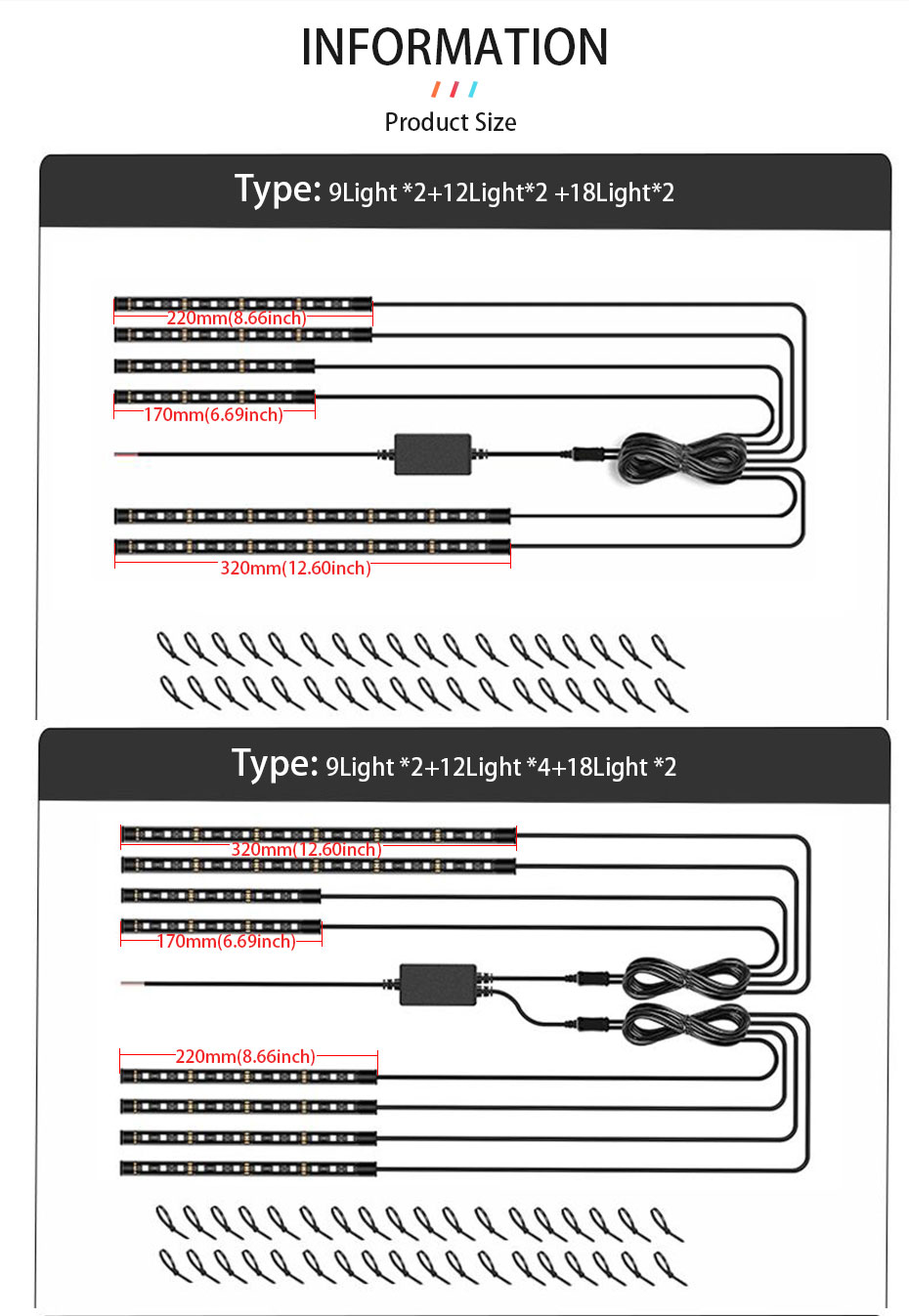 INFORMATION

Product Size

Type: 9Light *2+12Light*2 +18Light*2

220mm(8.66inch)

170mm(6.69inch)

320mm(12.60inch)

Type: 9Light *2+12Light *4+18Light *2

320mm(12.60inch)

170mm(6.69inch)

220mm(8.66inch)