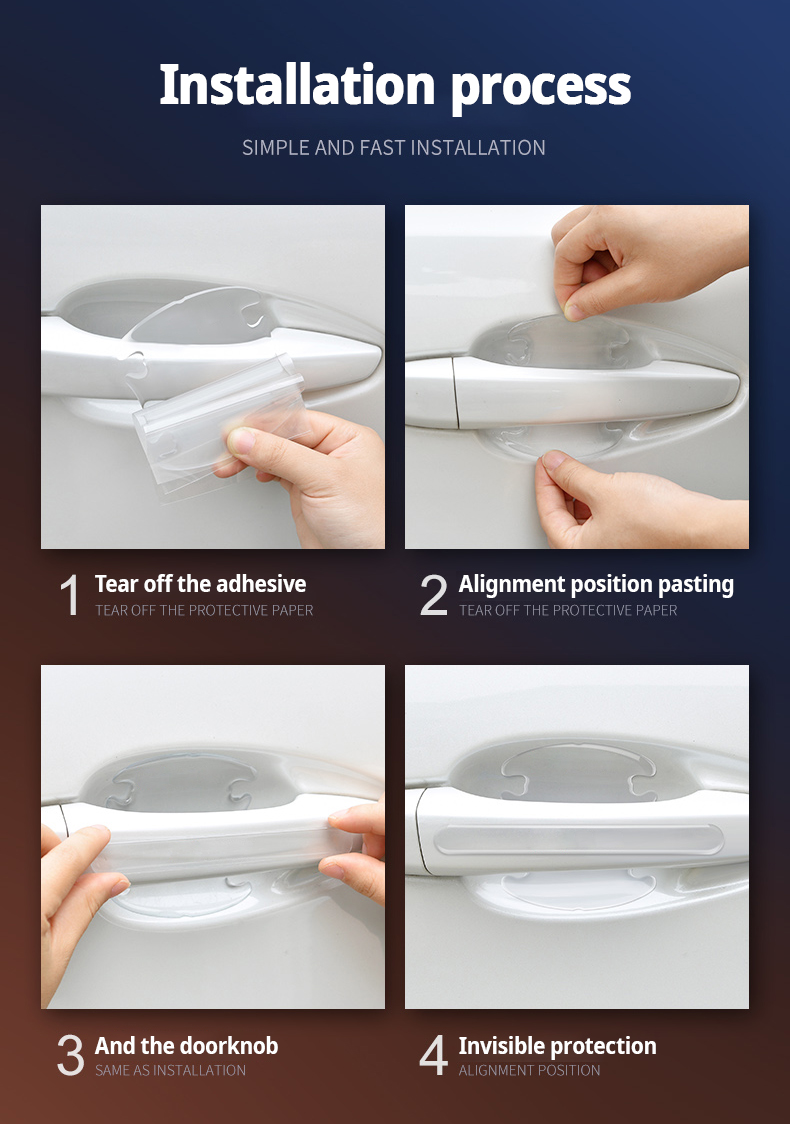 Installation process

SIMPLE AND FAST INSTALLATION

1 Tear off the adhesive
TEAR OFF THE PROTECTIVE PAPER

2 Alignment position pasting
TEAR OFF THE PROTECTIVE PAPER

3 And the doorknob
SAME AS INSTALLATION

4 Invisible protection
ALIGNMENT POSITION