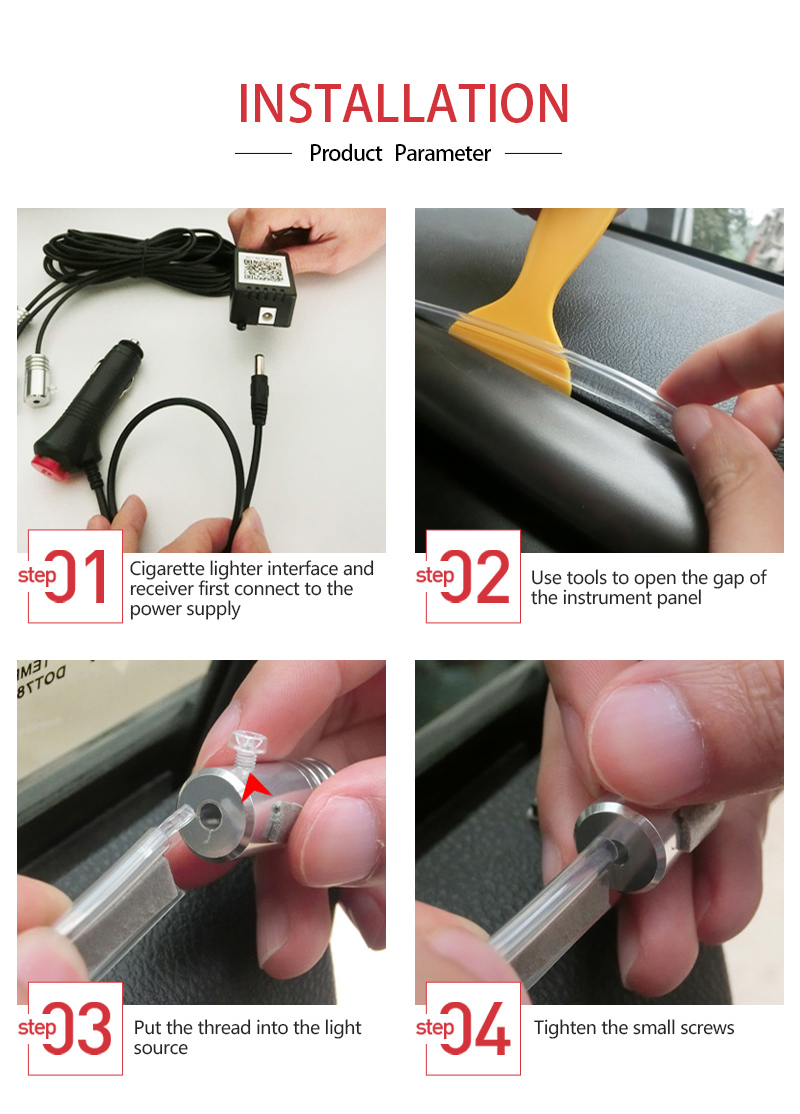 INSTALLATION

Product Parameter

step 01 Cigarette lighter interface and receiver first connect to the power supply

step 02 Use tools to open the gap of the instrument panel

step 03 Put the thread into the light source

step 04 Tighten the small screws