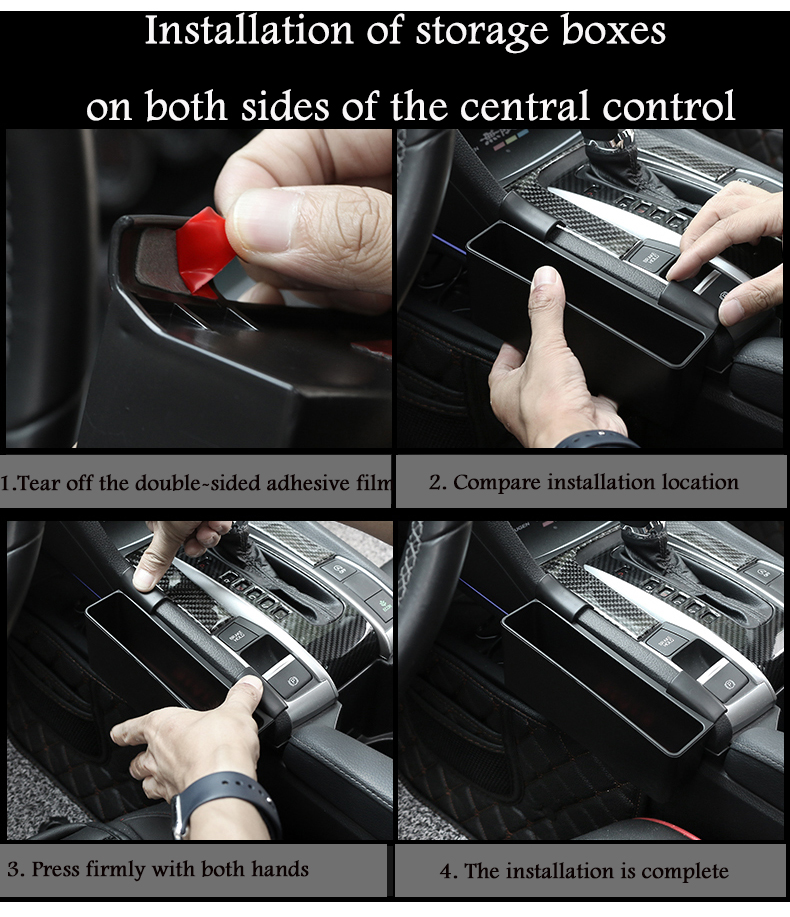 Installation of storage boxes

on both sides of the central control

1.Tear off the double-sided adhesive film

2. Compare installation location

3. Press firmly with both hands

4. The installation is complete